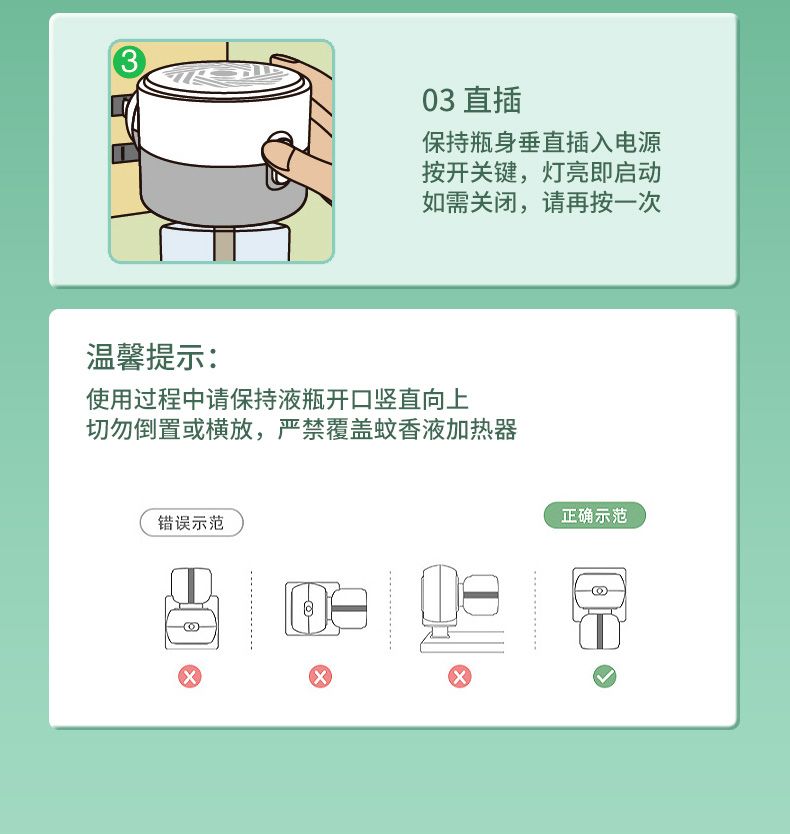 3

03 直插
保持瓶身垂直插入电源
按开关键，灯亮即启动
如需关闭，请再按一次

温馨提示：
使用过程中请保持液瓶开口竖直向上
切勿倒置或横放，严禁覆盖蚊香液加热器

错误示范

正确示范