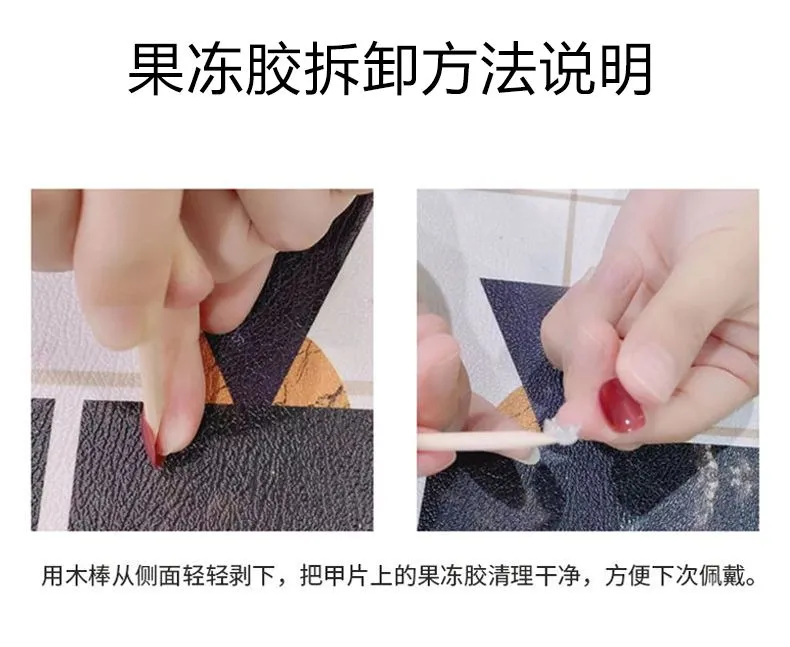 果冻胶拆卸方法说明

用木棒从侧面轻轻剥下，把甲片上的果冻胶清理干净，方便下次佩戴。