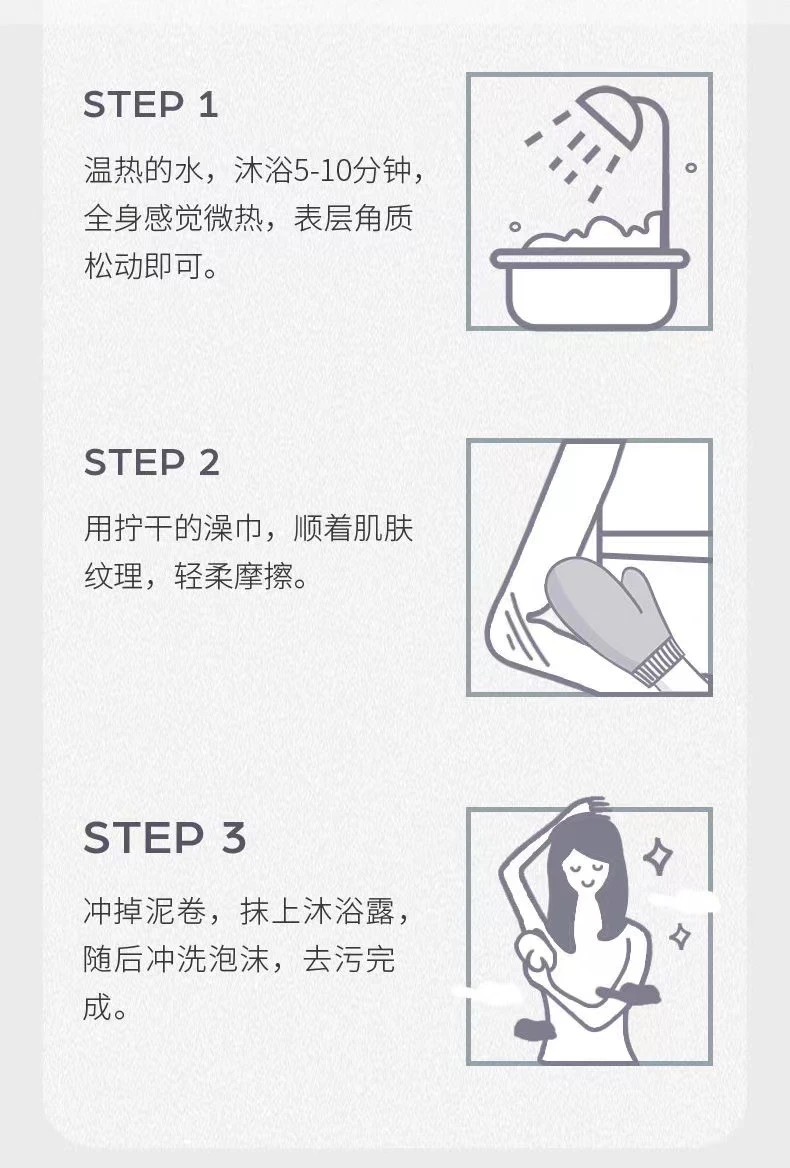 STEP 1

温热的水，沐浴5-10分钟，全身感觉微热，表层角质松动即可。

STEP 2

用拧干的澡巾，顺着肌肤纹理，轻柔摩擦。

STEP 3

冲掉泥卷，抹上沐浴露，随后冲洗泡沫，去污完成。