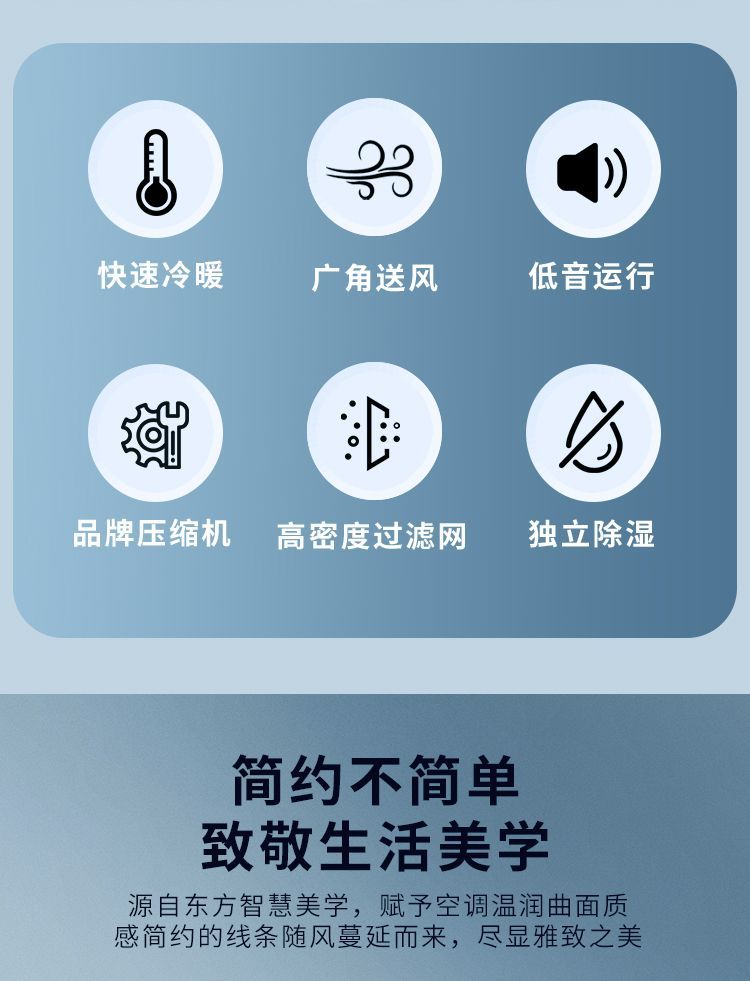 快速冷暖

广角送风

低音运行

品牌压缩机

高密度过滤网

独立除湿

简约不简单
致敬生活美学

源自东方智慧美学，赋予空调温润曲面质感简约的线条随风蔓延而来，尽显雅致之美