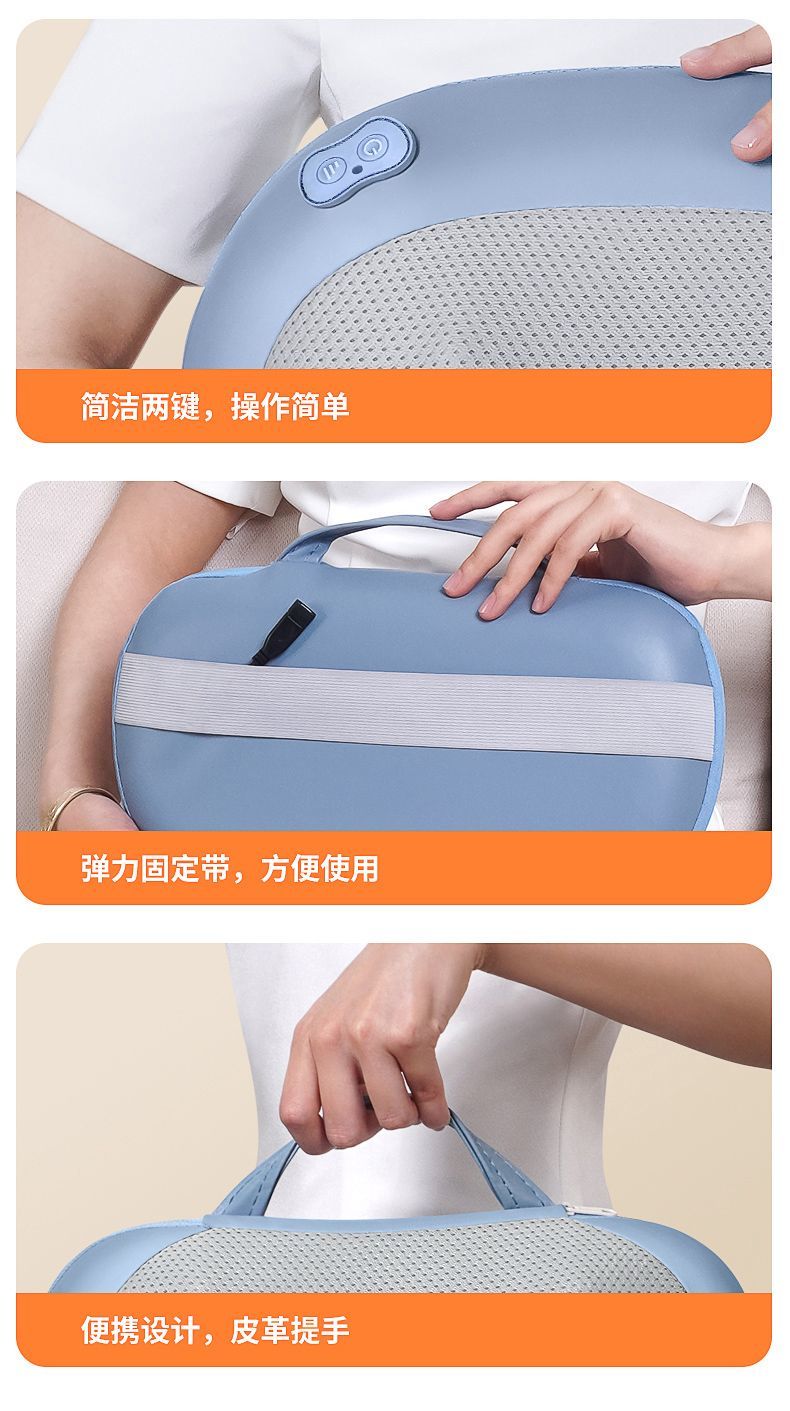 简洁两键，操作简单

弹力固定带，方便使用

便携设计，皮革提手