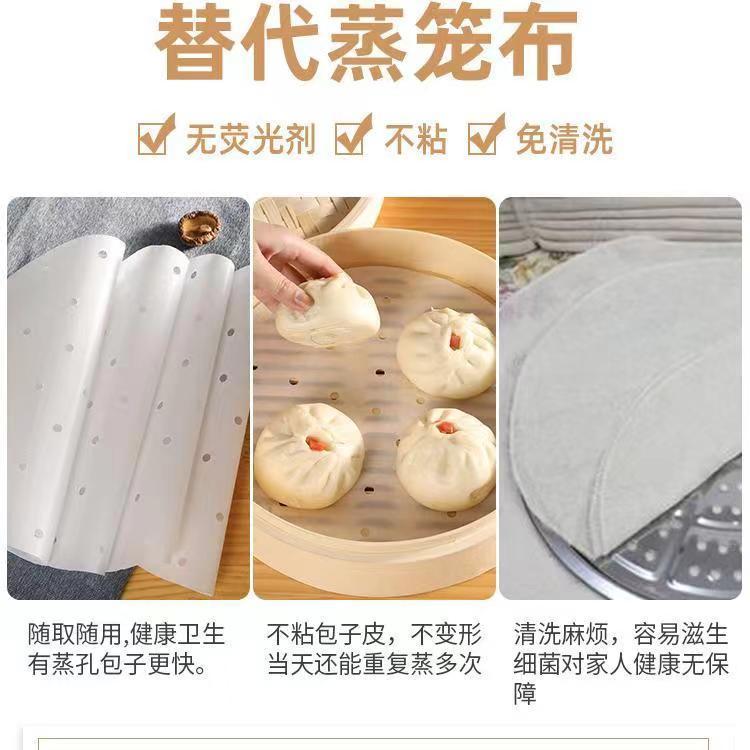 替代蒸笼布

无荧光剂 不粘 免清洗

随取随用,健康卫生有蒸孔包子更快。

不粘包子皮，不变形当天还能重复蒸多次

清洗麻烦，容易滋生细菌对家人健康无保障