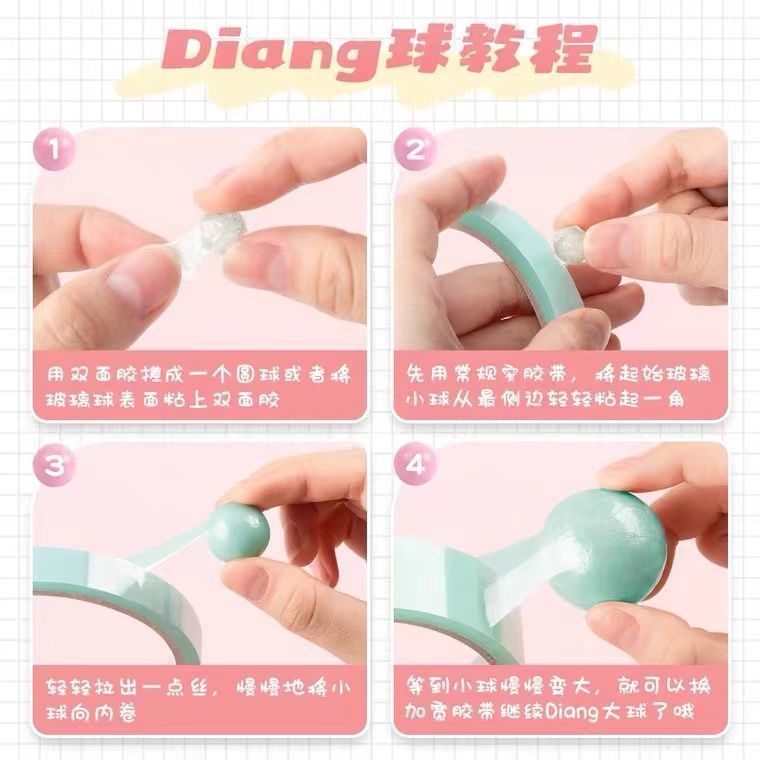 Diang球教程

1

用双面胶搓成一个圆球或者将玻璃球表面粘上双面胶

2

先用常规窄胶带，将起始玻璃小球从最侧边轻轻粘起一角

3

轻轻拉出一点丝，慢慢地将小球向内卷

4

等到小球慢慢变大，就可以换加宽胶带继续Diang大球了哦