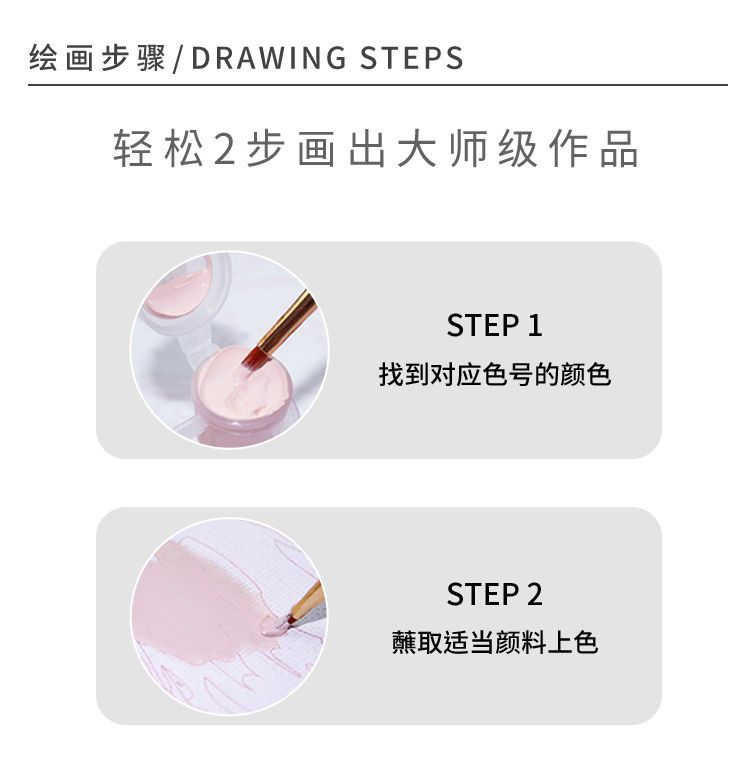 绘画步骤 / DRAWING STEPS

轻松2步画出大师级作品

STEP 1
找到对应色号的颜色

STEP 2
蘸取适当颜料上色