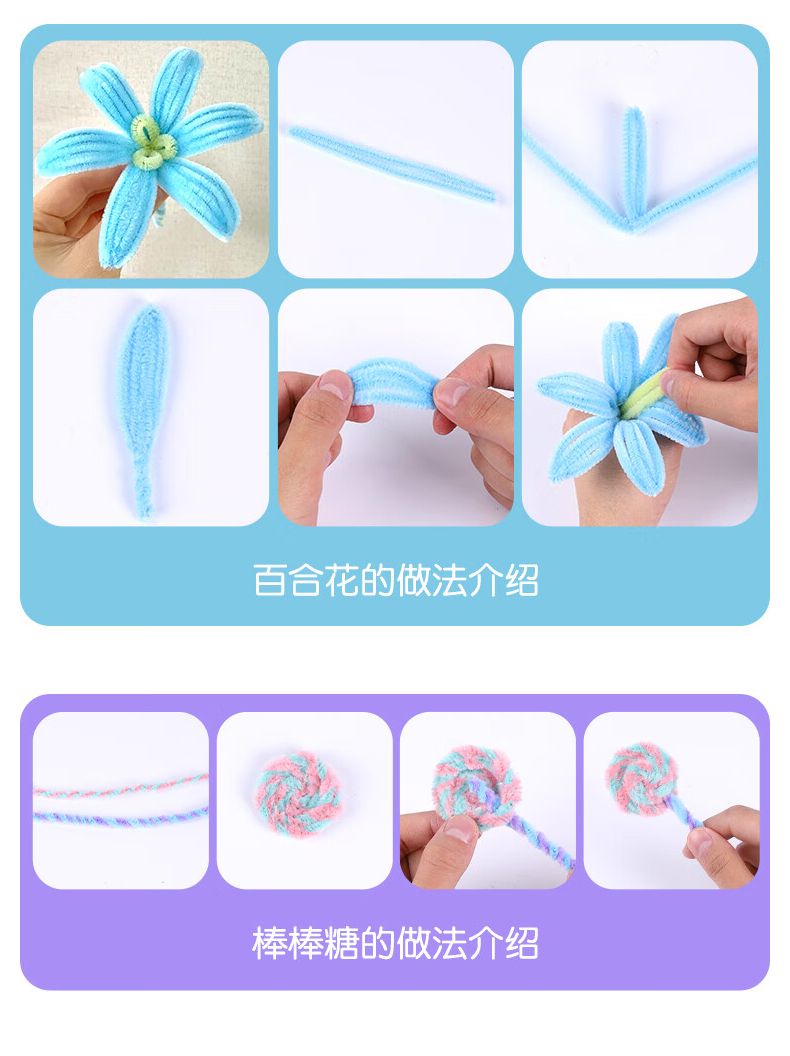 百合花的做法介绍

棒棒糖的做法介绍