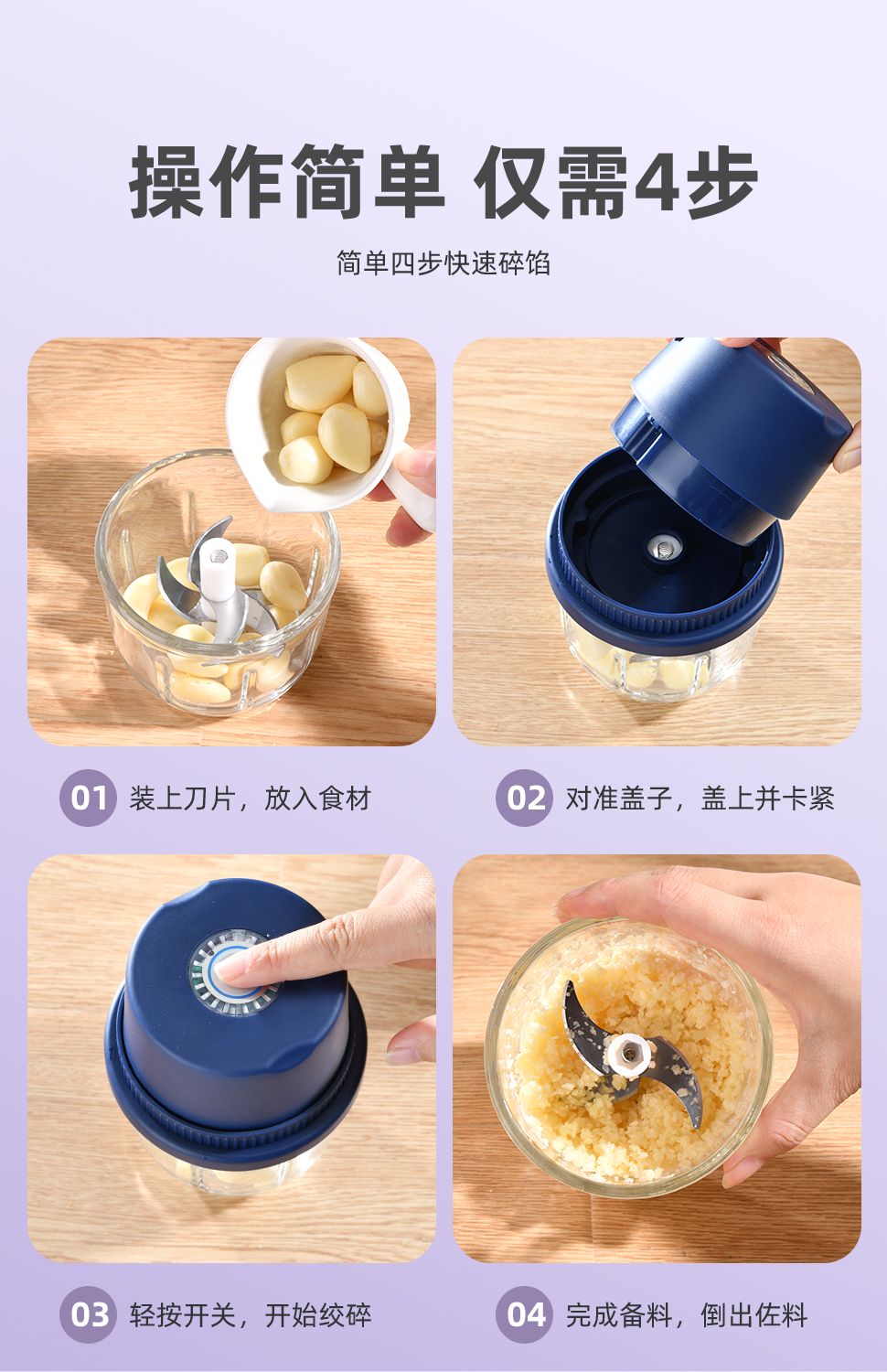 操作简单 仅需4步

简单四步快速碎馅

01 装上刀片，放入食材

02 对准盖子，盖上并卡紧

03 轻按开关，开始绞碎

04 完成备料，倒出佐料