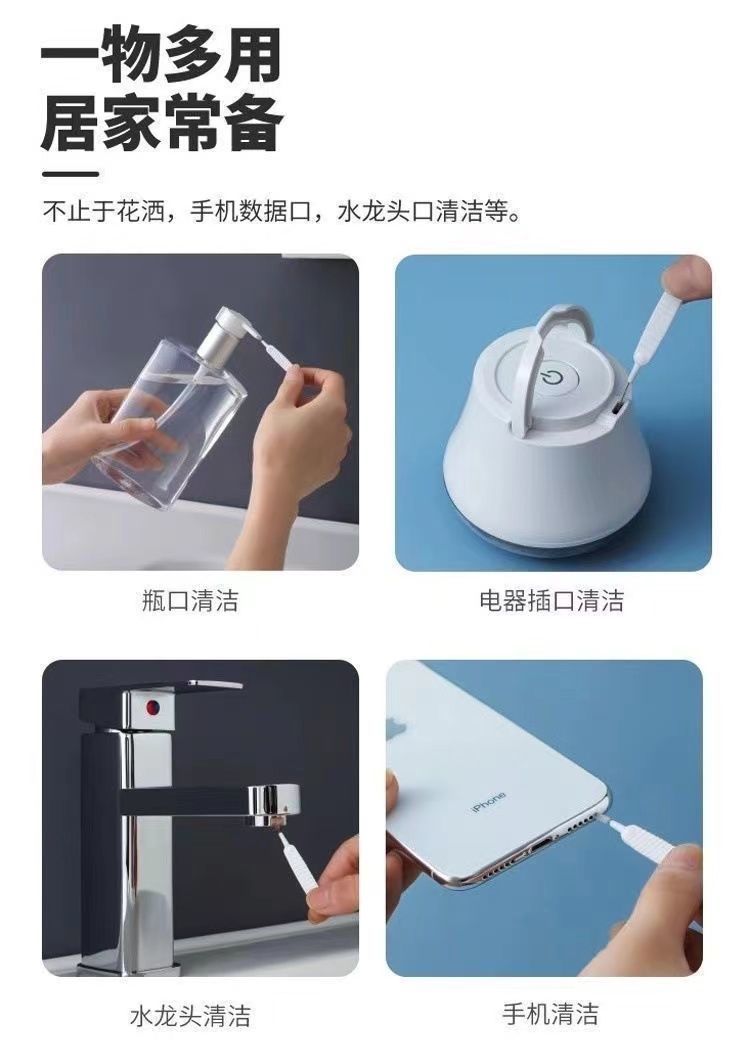 一物多用
居家常备

不止于花洒，手机数据口，水龙头口清洁等。

瓶口清洁

电器插口清洁

水龙头清洁

iPhone

手机清洁