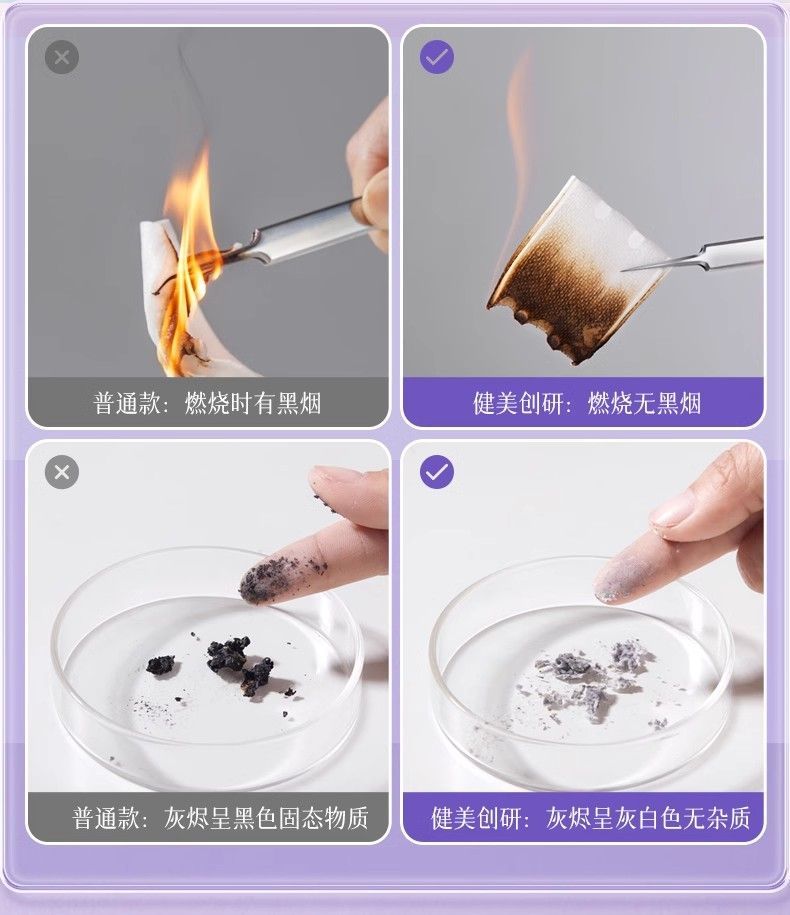 普通款：燃烧时有黑烟

健美创研：燃烧无黑烟

普通款：灰烬呈黑色固态物质

健美创研：灰烬呈灰白色无杂质