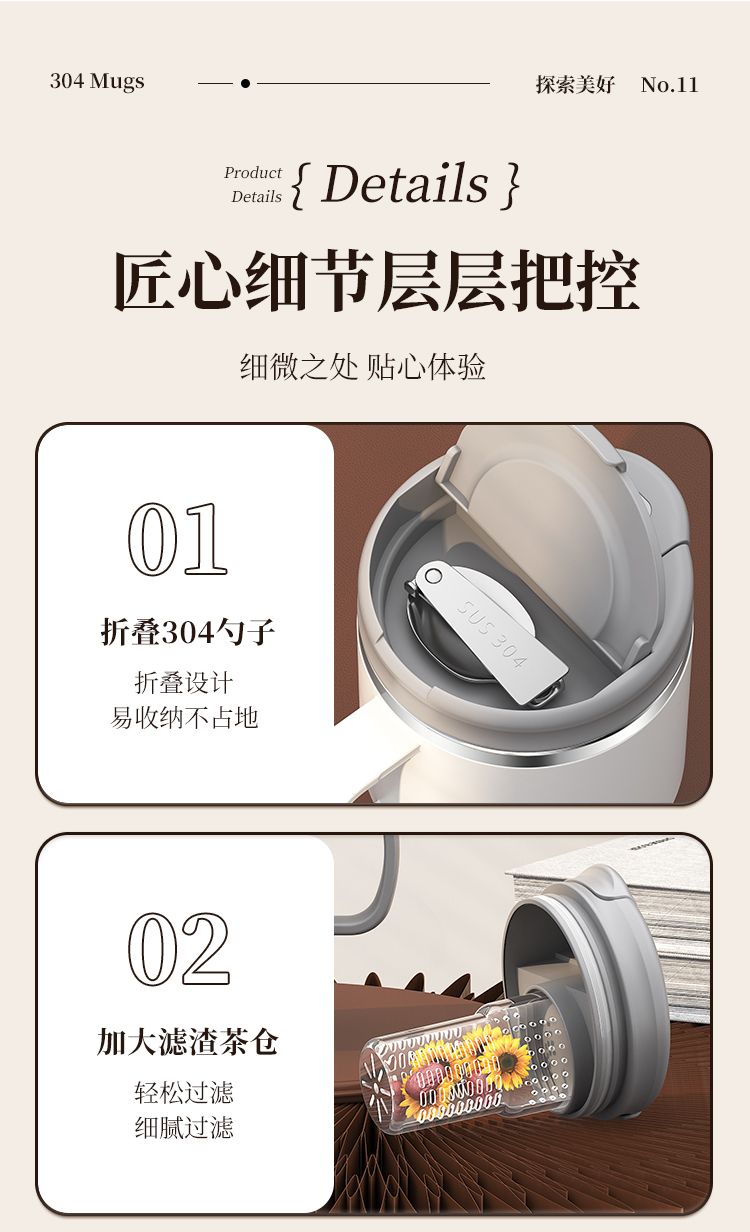 304 Mugs

探索美好 No.11

Product Details { Details }

匠心细节层层把控

细微之处 贴心体验

01

折叠304勺子

折叠设计
易收纳不占地

SUS 304

02

加大滤渣茶仓

轻松过滤
细腻过滤