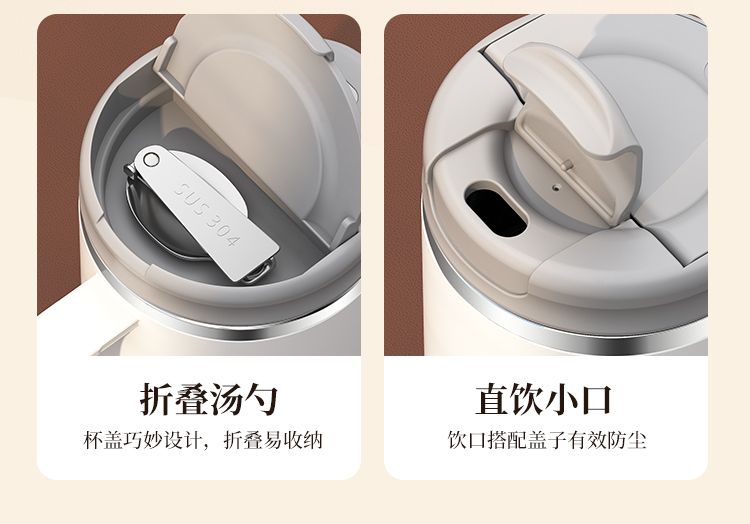 SUS 304

折叠汤勺
杯盖巧妙设计，折叠易收纳

直饮小口
饮口搭配盖子有效防尘