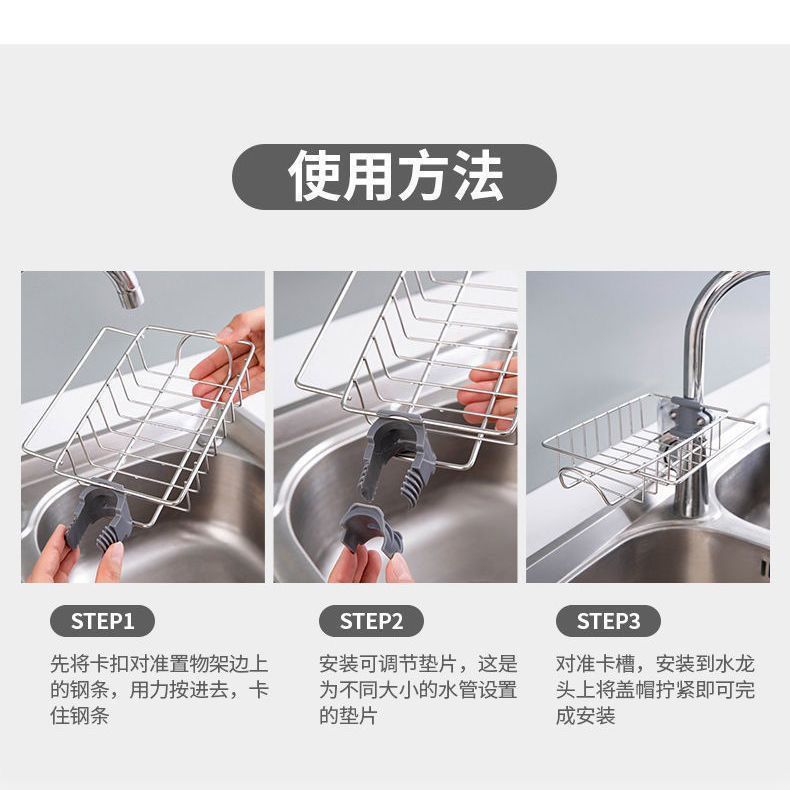 使用方法

STEP1

先将卡扣对准置物架边上的钢条，用力按进去，卡住钢条

STEP2

安装可调节垫片，这是为不同大小的水管设置的垫片

STEP3

对准卡槽，安装到水龙头上将盖帽拧紧即可完成安装