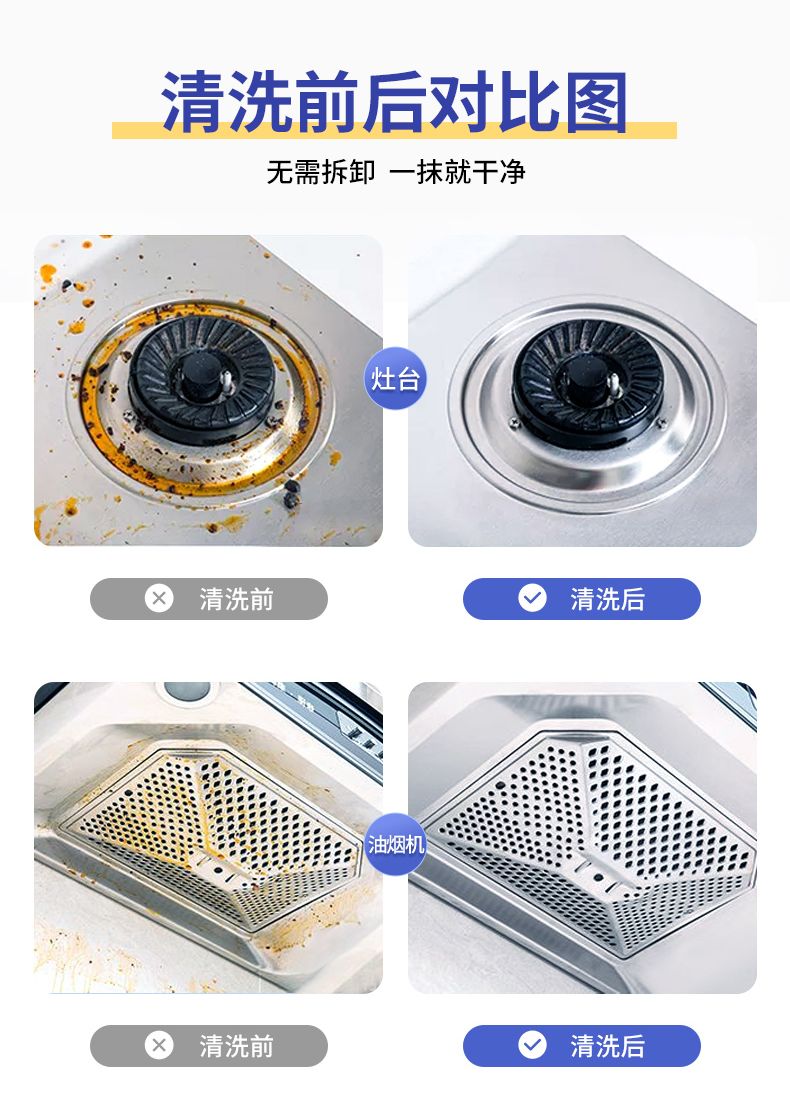 清洗前后对比图

无需拆卸 一抹就干净

灶台

清洗前

清洗后

油烟机

清洗前

清洗后