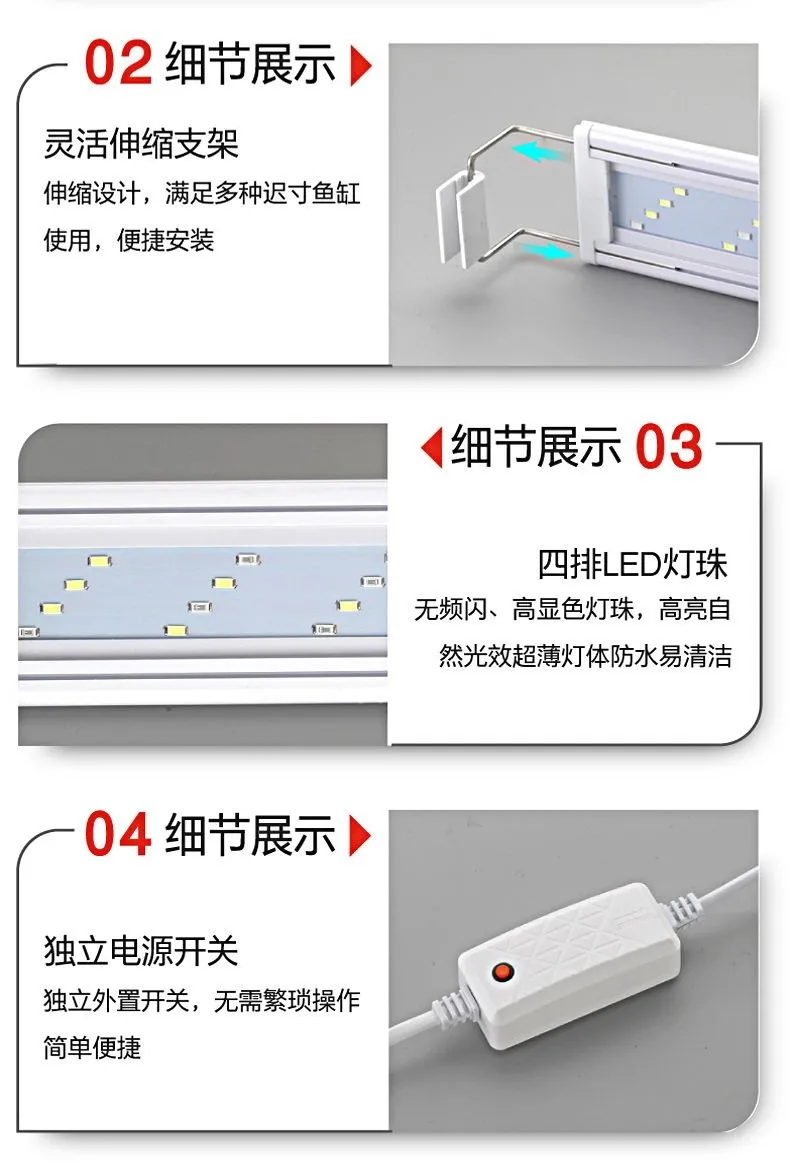 02 细节展示

灵活伸缩支架

伸缩设计，满足多种迟寸鱼缸使用，便捷安装

细节展示 03

四排LED灯珠

无频闪、高显色灯珠，高亮自然光效超薄灯体防水易清洁

04 细节展示

独立电源开关

独立外置开关，无需繁琐操作简单便捷