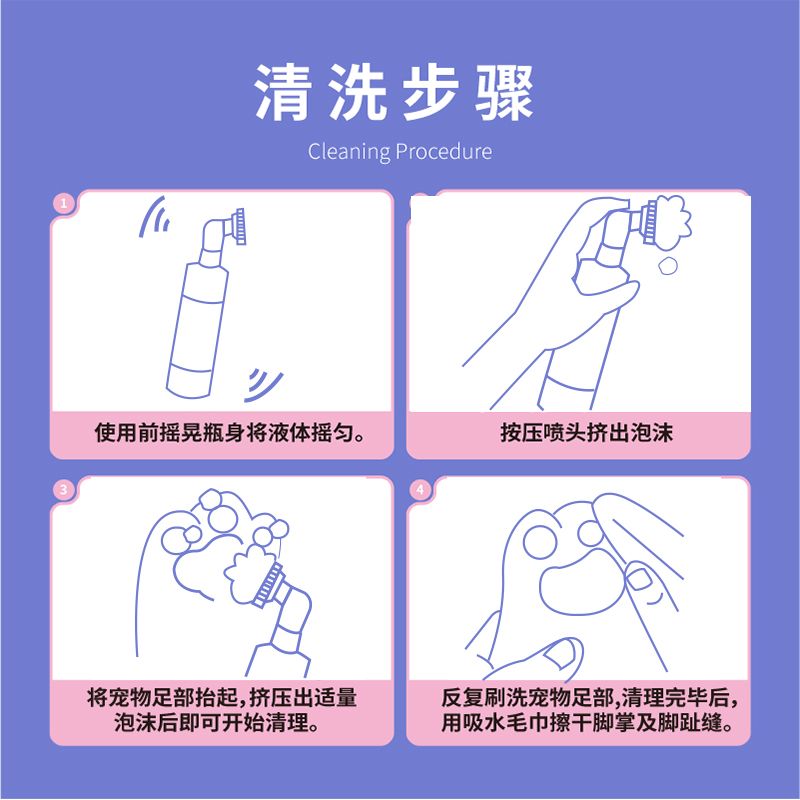 清洗步骤

Cleaning Procedure

1

使用前摇晃瓶身将液体摇匀。

按压喷头挤出泡沫

3

将宠物足部抬起，挤压出适量泡沫后即可开始清理。

4

反复刷洗宠物足部，清理完毕后，用吸水毛巾擦干脚掌及脚趾缝。