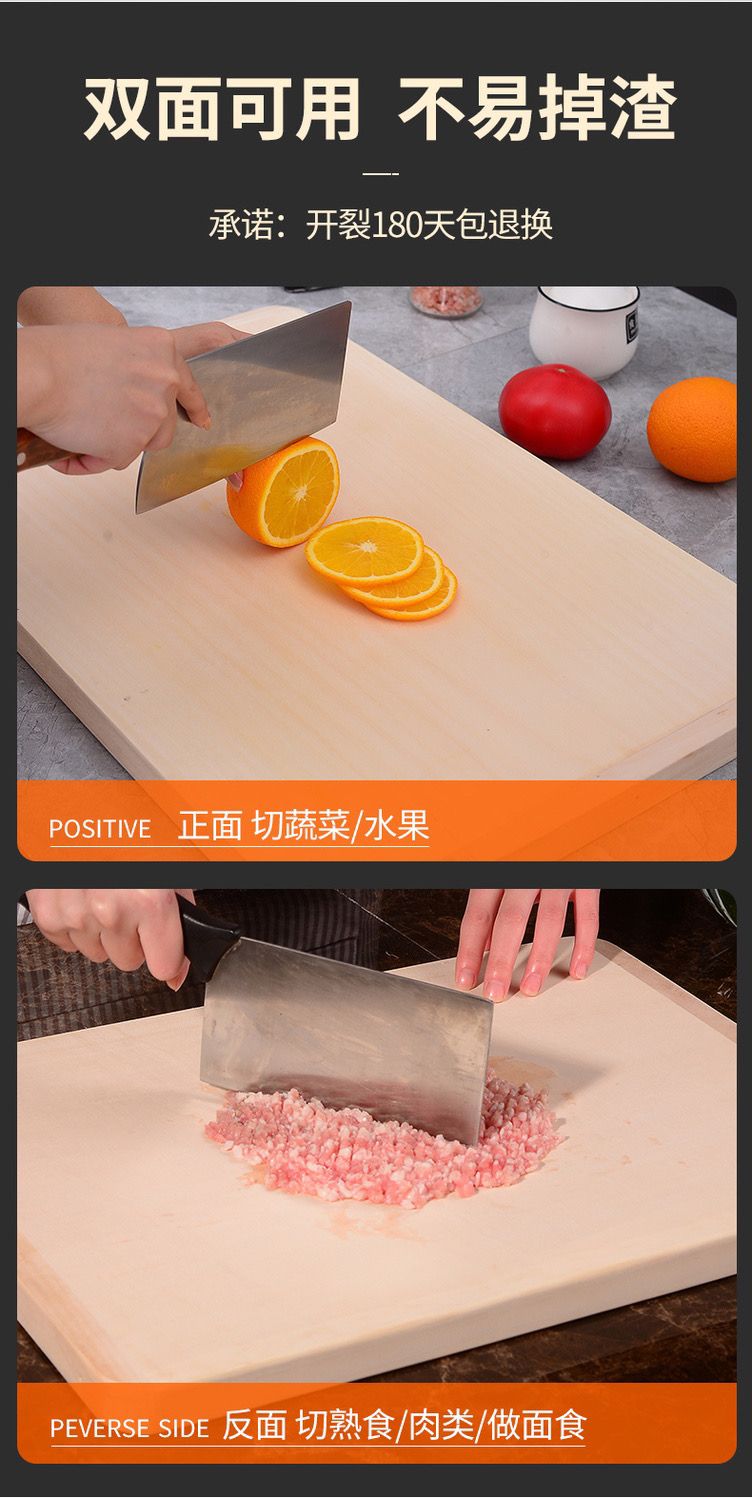 双面可用 不易掉渣

承诺：开裂180天包退换

POSITIVE 正面 切蔬菜/水果

PEVERSE SIDE 反面 切熟食/肉类/做面食