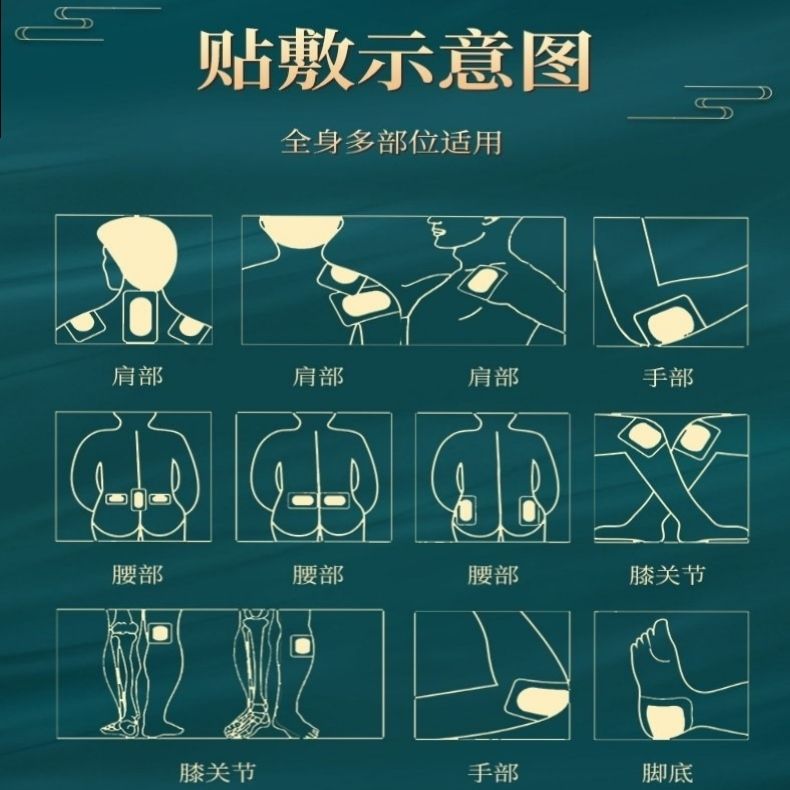 贴敷示意图

全身多部位适用

肩部 肩部 肩部 手部

腰部 腰部 腰部 膝关节

膝关节 手部 脚底