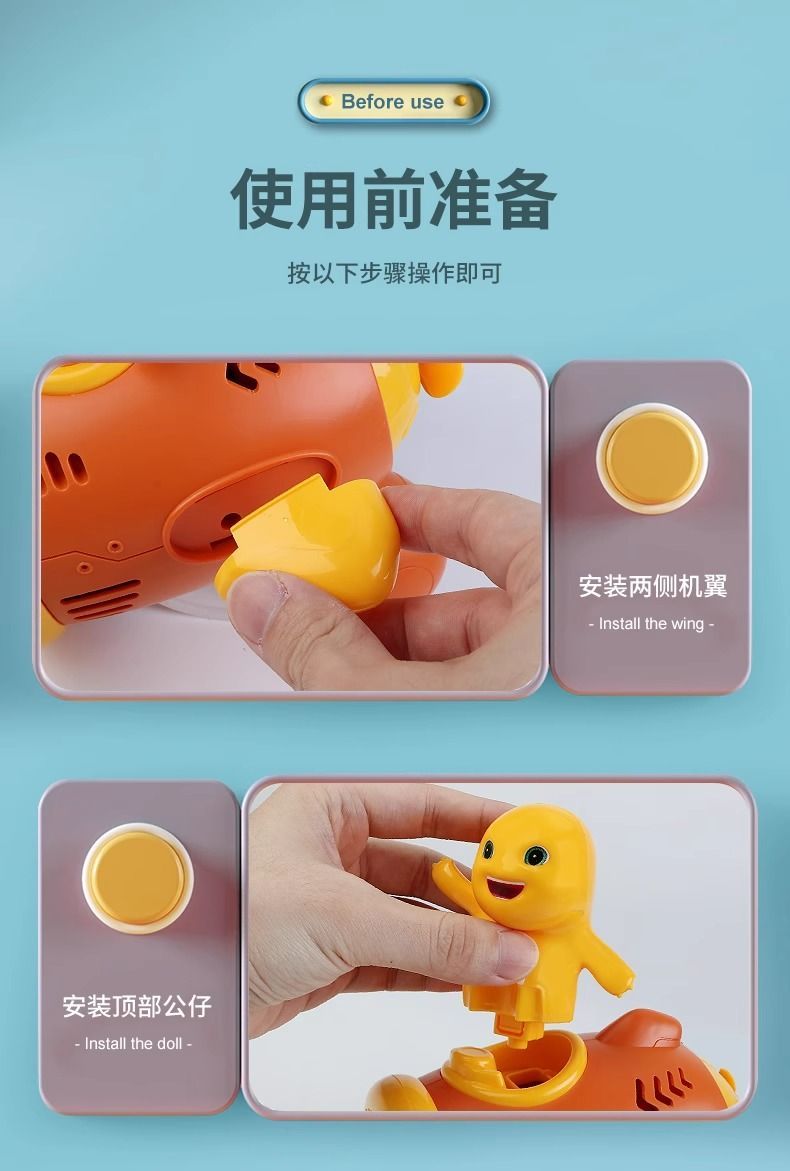 Before use

使用前准备

按以下步骤操作即可

安装两侧机翼

- Install the wing -

安装顶部公仔

- Install the doll -