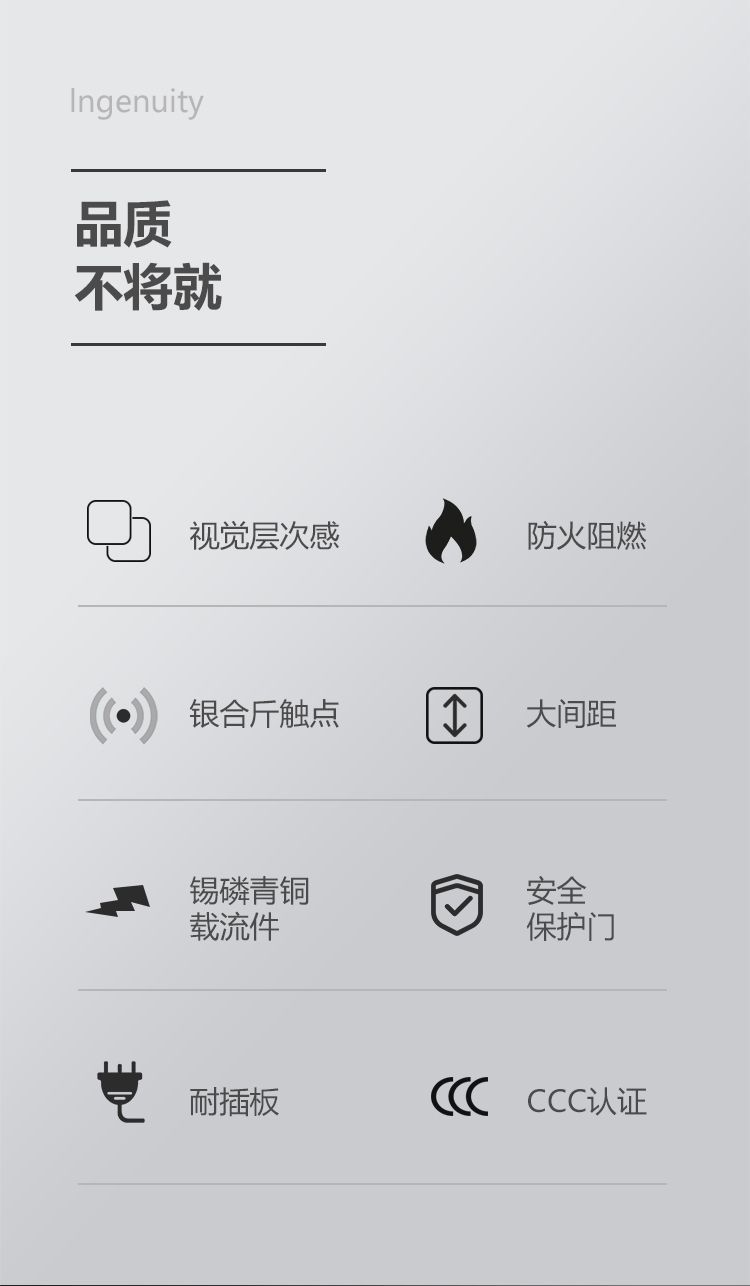 Ingenuity

品质
不将就

视觉层次感

防火阻燃

银合斤触点

大间距

锡磷青铜
载流件

安全
保护门

耐插板

CCC认证