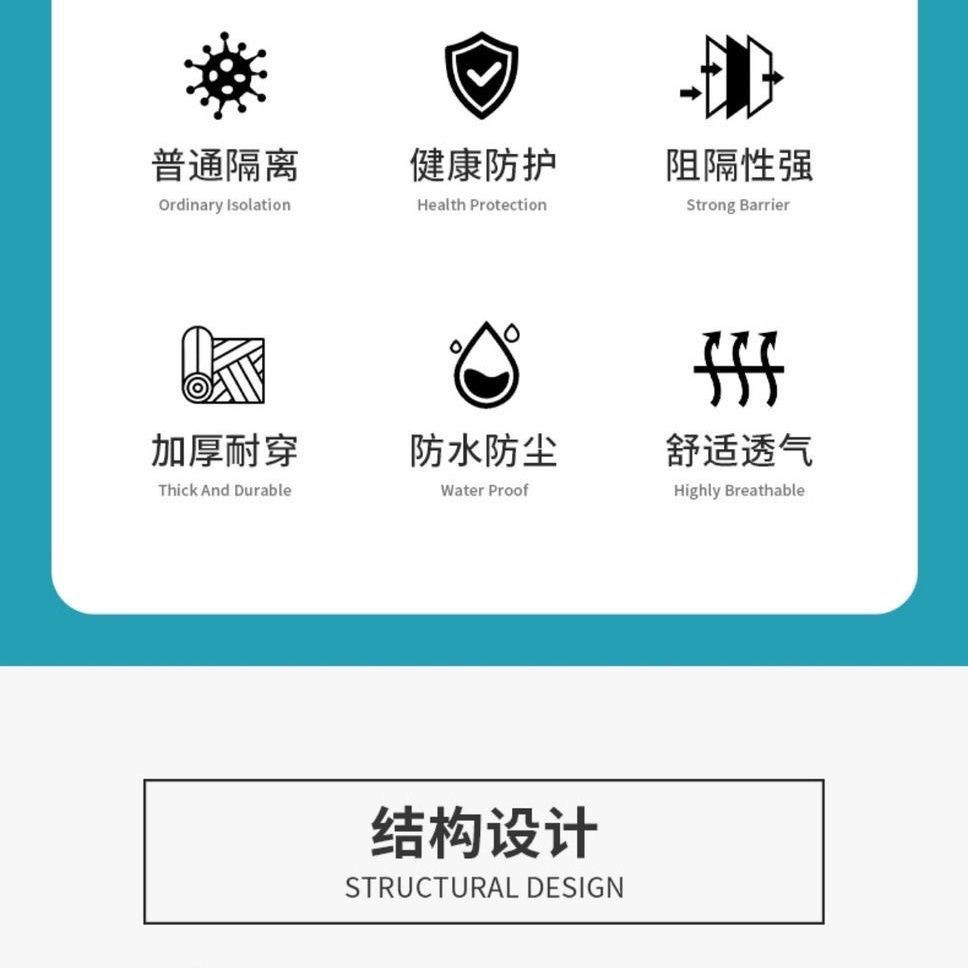 普通隔离
Ordinary Isolation

健康防护
Health Protection

阻隔性强
Strong Barrier

加厚耐穿
Thick And Durable

防水防尘
Water Proof

舒适透气
Highly Breathable

结构设计
STRUCTURAL DESIGN