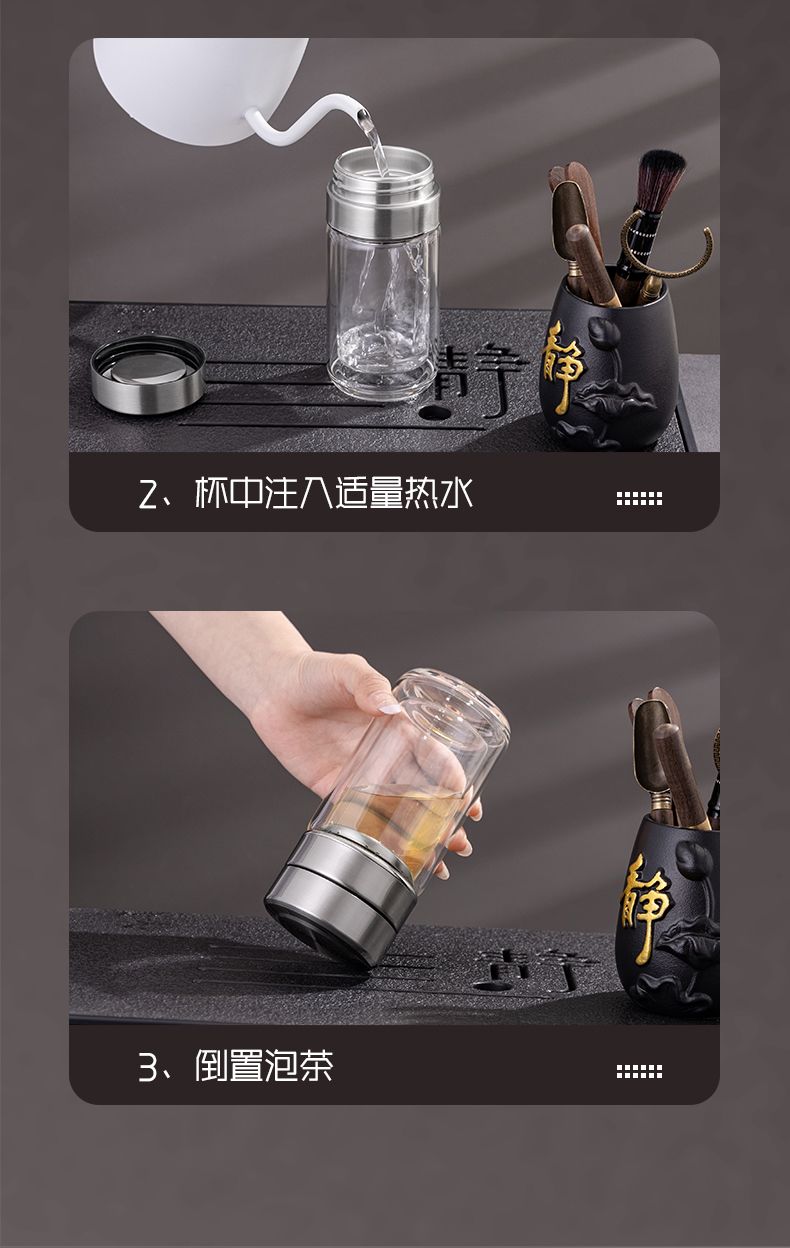 静

静

2、杯中注入适量热水

静

静

3、倒置泡茶