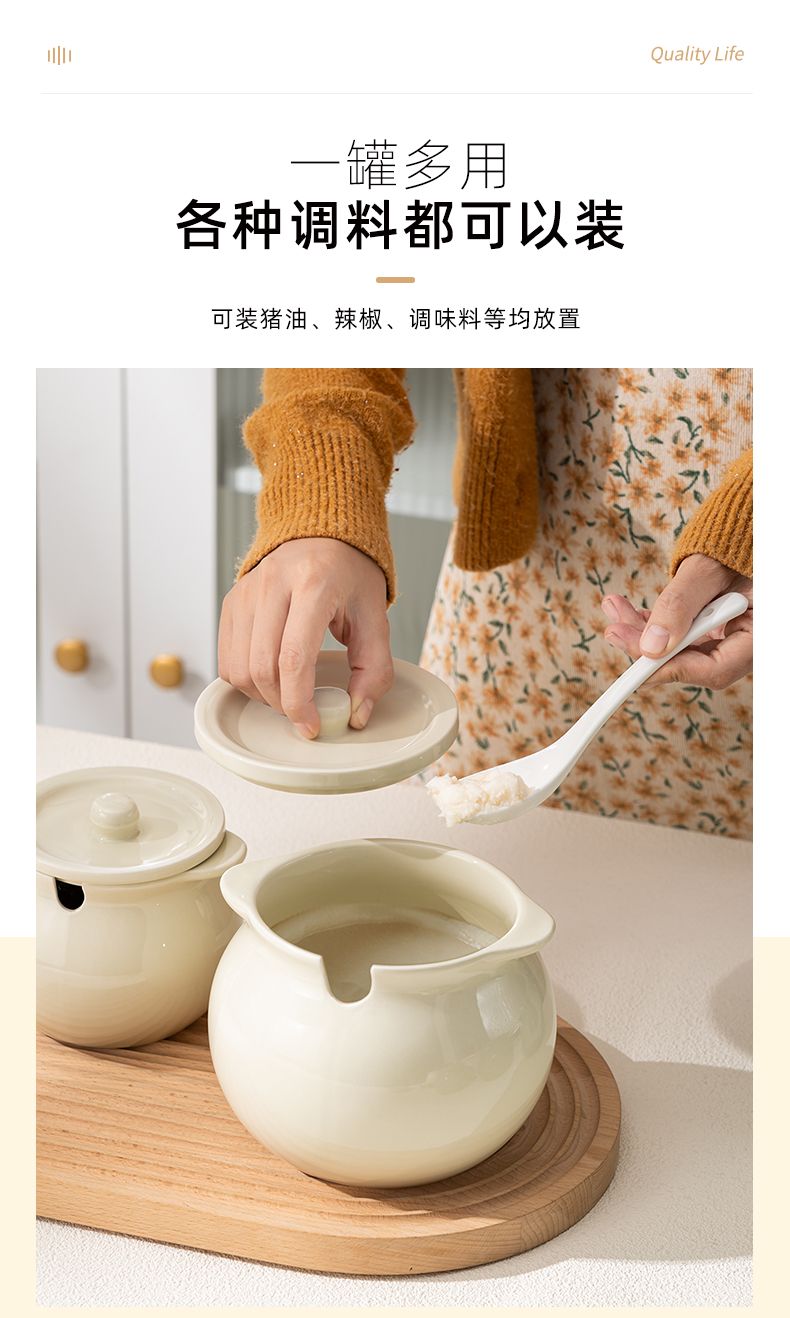 Quality Life

一罐多用
各种调料都可以装

可装猪油、辣椒、调味料等均放置