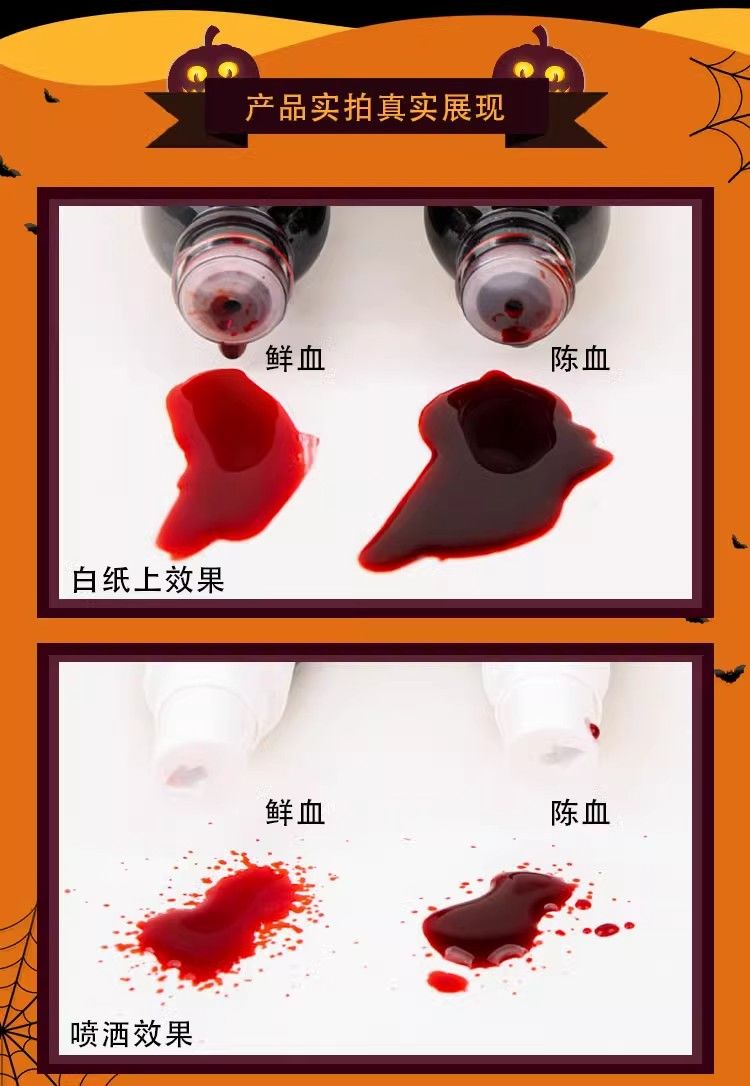 产品实拍真实展现

鲜血

陈血

白纸上效果

鲜血

陈血

喷洒效果