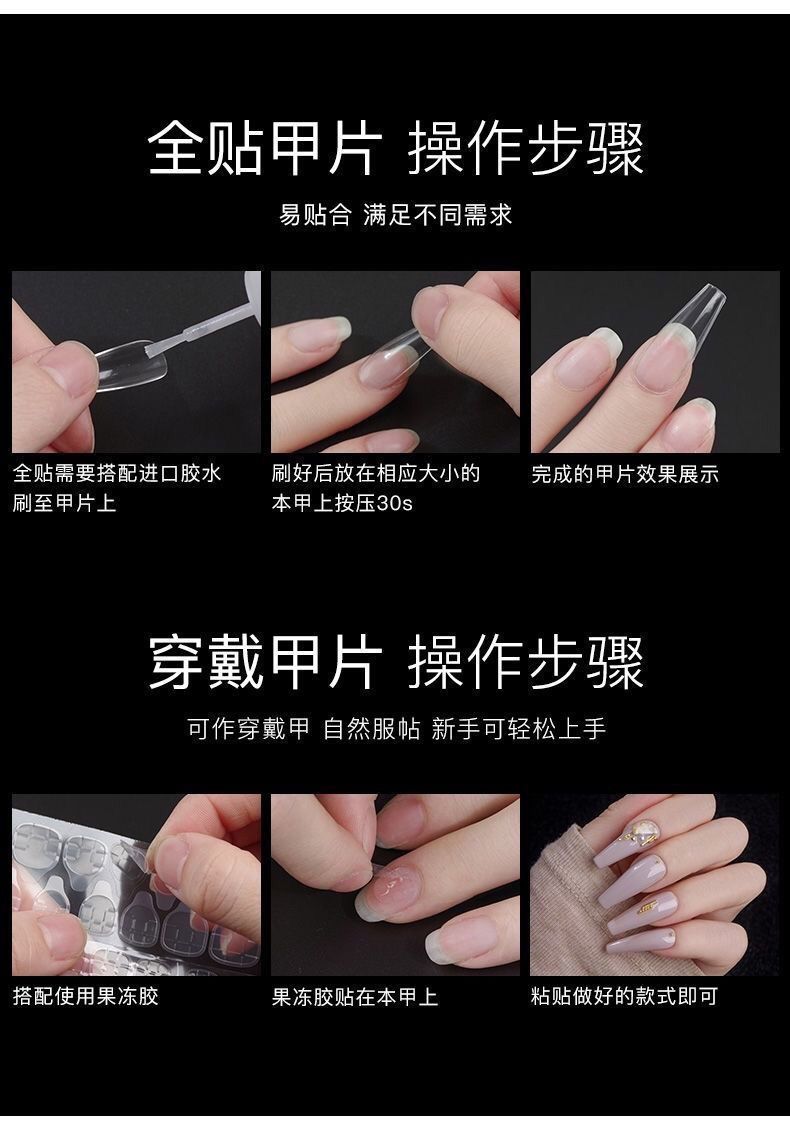 全贴甲片 操作步骤

易贴合 满足不同需求

全贴需要搭配进口胶水刷至甲片上

刷好后放在相应大小的本甲上按压30s

完成的甲片效果展示

穿戴甲片 操作步骤

可作穿戴甲 自然服帖 新手可轻松上手

搭配使用果冻胶

果冻胶贴在本甲上

粘贴做好的款式即可