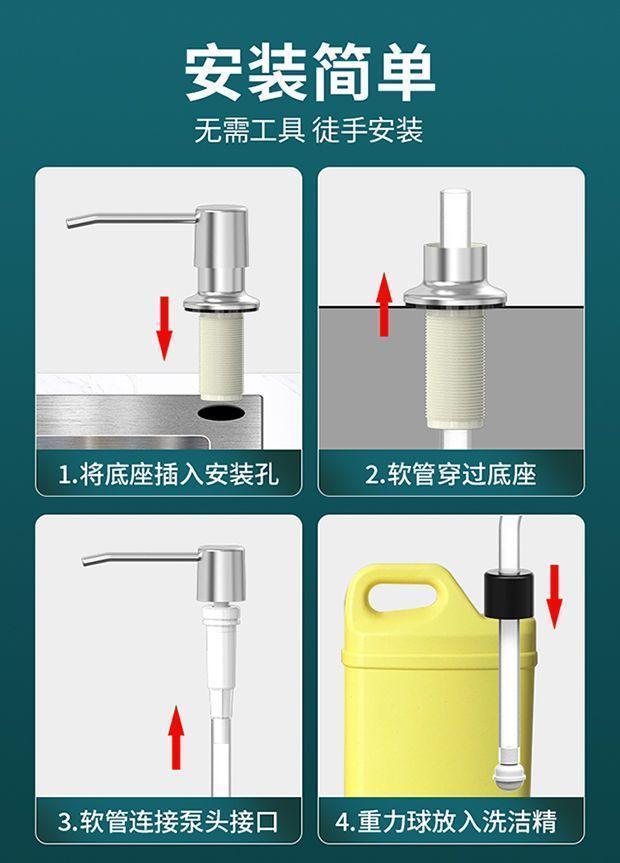 安装简单

无需工具 徒手安装

1.将底座插入安装孔

2.软管穿过底座

3.软管连接泵头接口

4.重力球放入洗洁精