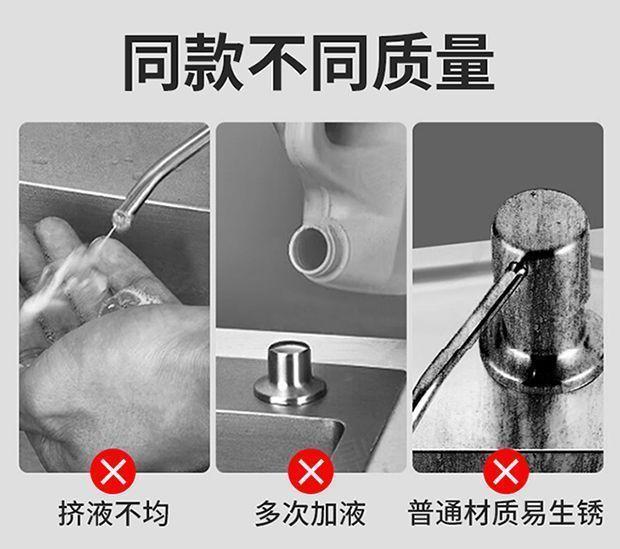 同款不同质量

挤液不均

多次加液

普通材质易生锈