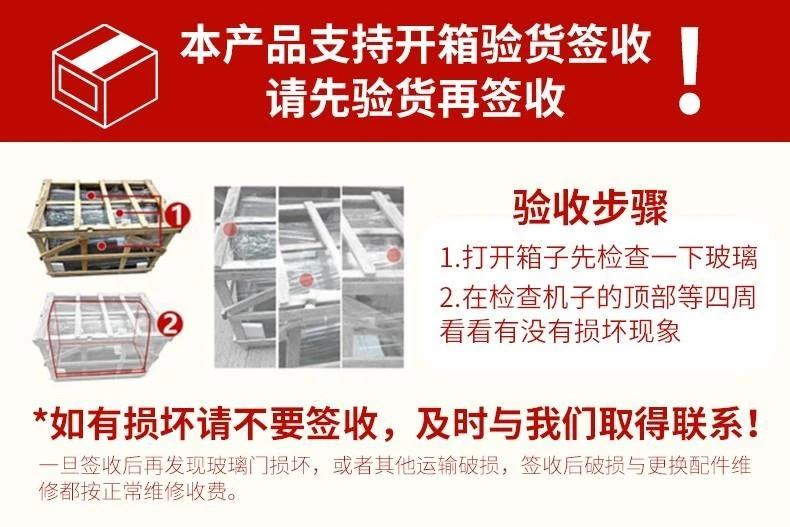 本产品支持开箱验货签收
请先验货再签收
!

1
2

验收步骤
1.打开箱子先检查一下玻璃
2.在检查机子的顶部等四周看看有没有损坏现象

*如有损坏请不要签收，及时与我们取得联系！
一旦签收后再发现玻璃门损坏，或者其他运输破损，签收后破损与更换配件维修都按正常维修收费。