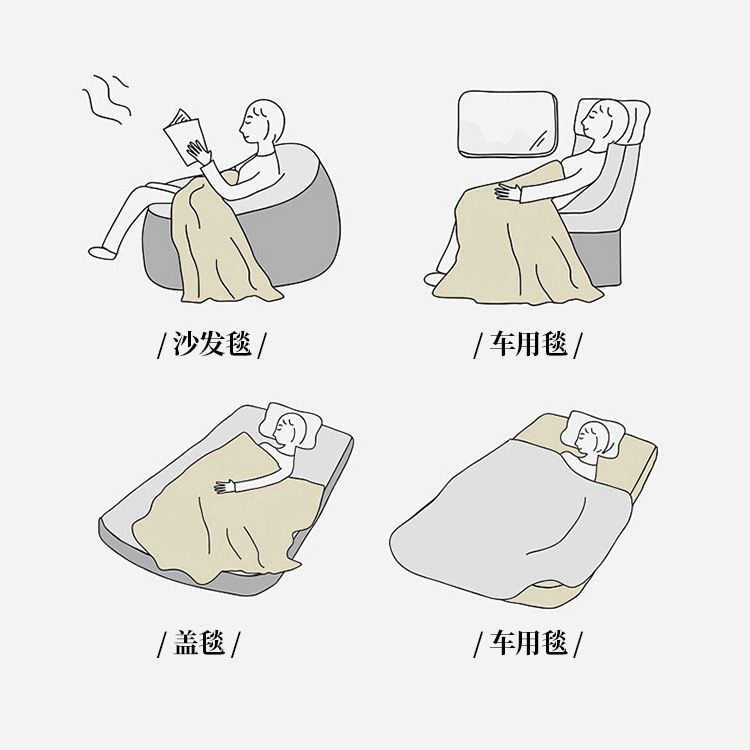 / 沙发毯 /

/ 车用毯 /

/ 盖毯 /

/ 车用毯 /