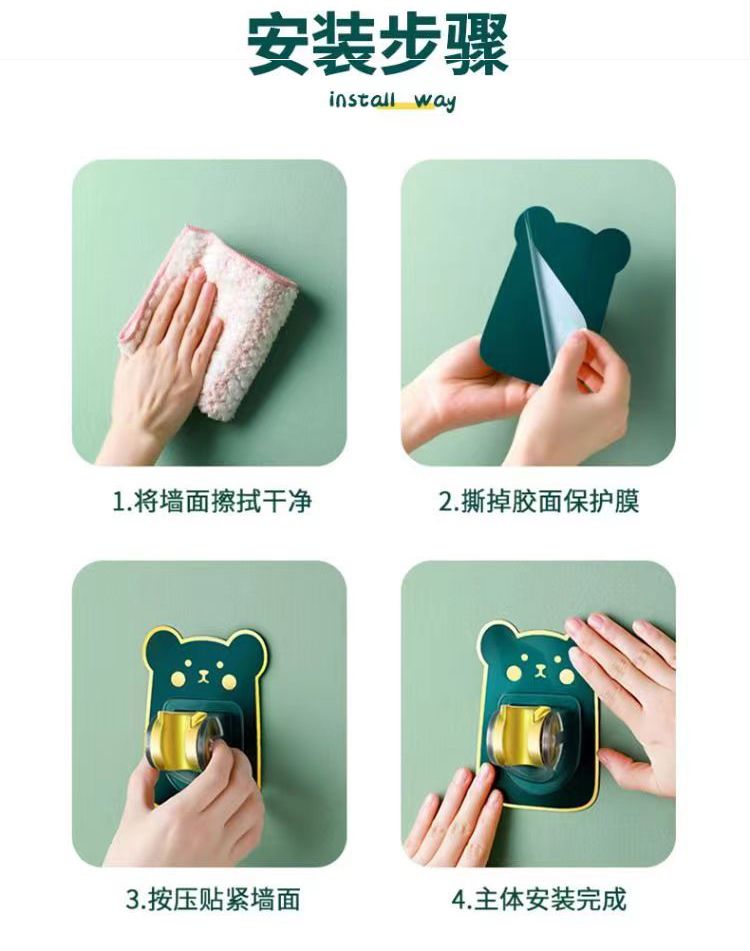 安装步骤

install way

1.将墙面擦拭干净

2.撕掉胶面保护膜

3.按压贴紧墙面

4.主体安装完成