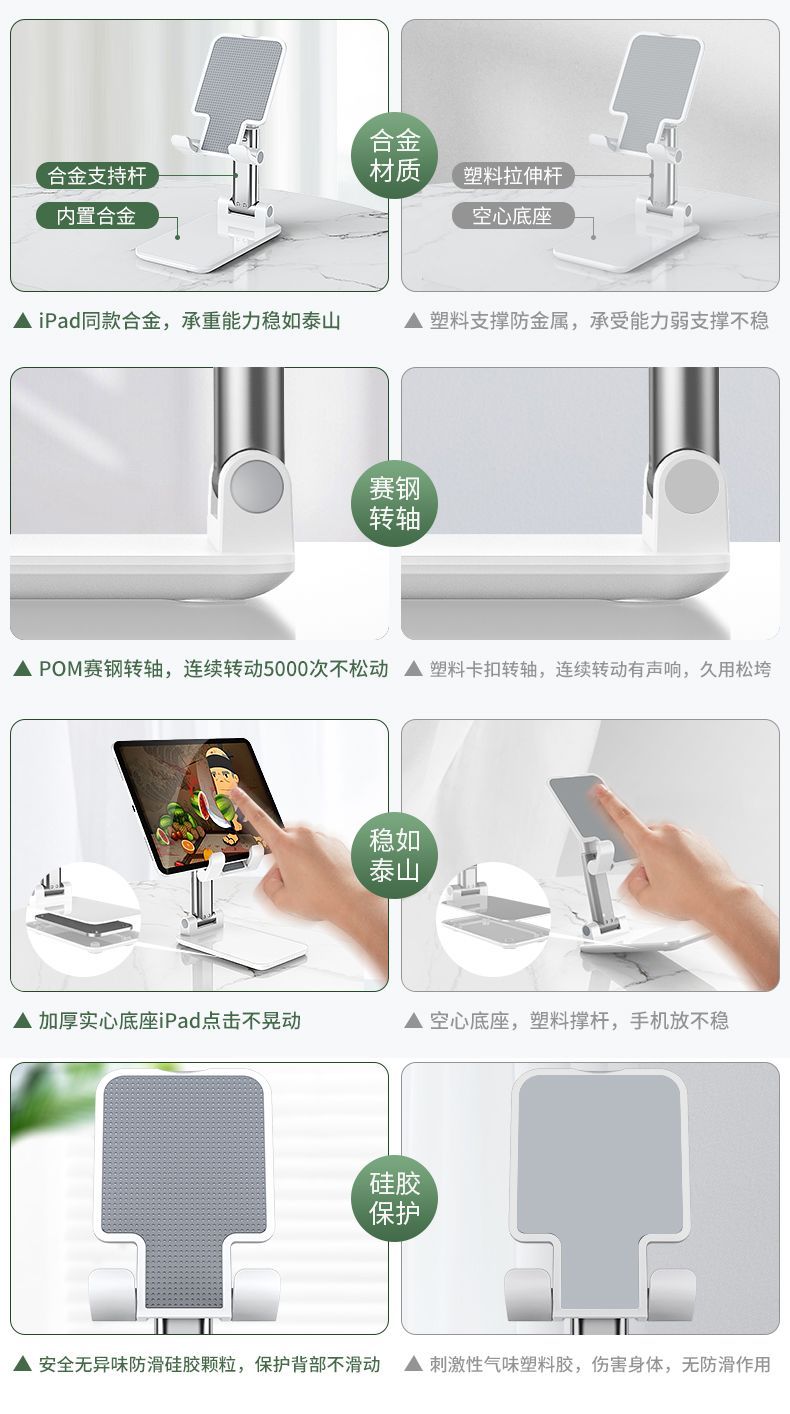 合金支持杆
内置合金
合金材质
塑料拉伸杆
空心底座
▲ iPad同款合金，承重能力稳如泰山
▲ 塑料支撑防金属，承受能力弱支撑不稳

赛钢转轴
▲ POM赛钢转轴，连续转动5000次不松动
▲ 塑料卡扣转轴，连续转动有声响，久用松垮

稳如泰山
▲ 加厚实心底座iPad点击不晃动
▲ 空心底座，塑料撑杆，手机放不稳

硅胶保护
▲ 安全无异味防滑硅胶颗粒，保护背部不滑动
▲ 刺激性气味塑料胶，伤害身体，无防滑作用