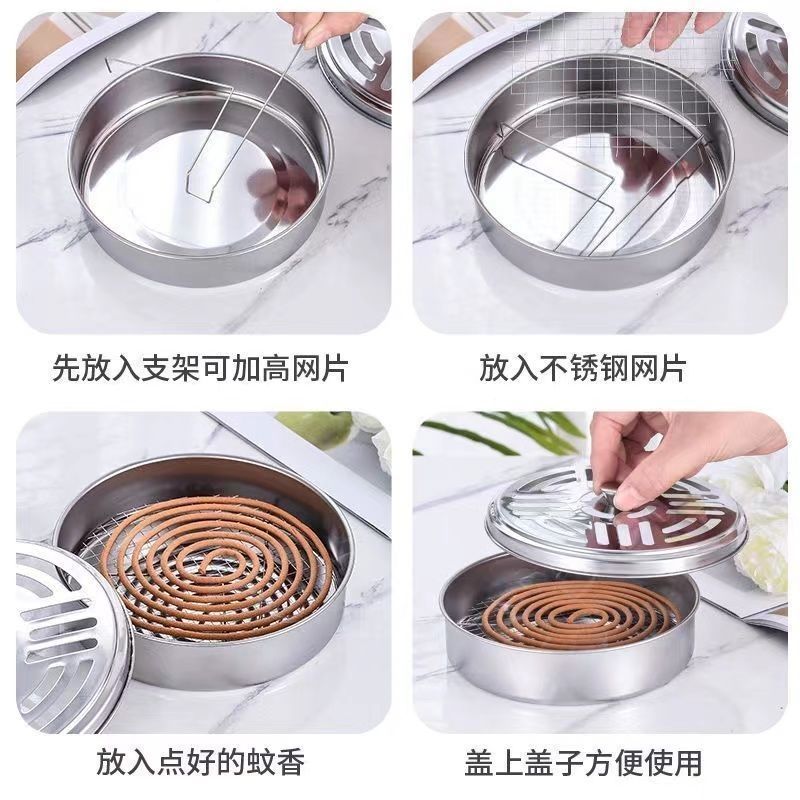 先放入支架可加高网片

放入不锈钢网片

放入点好的蚊香

盖上盖子方便使用