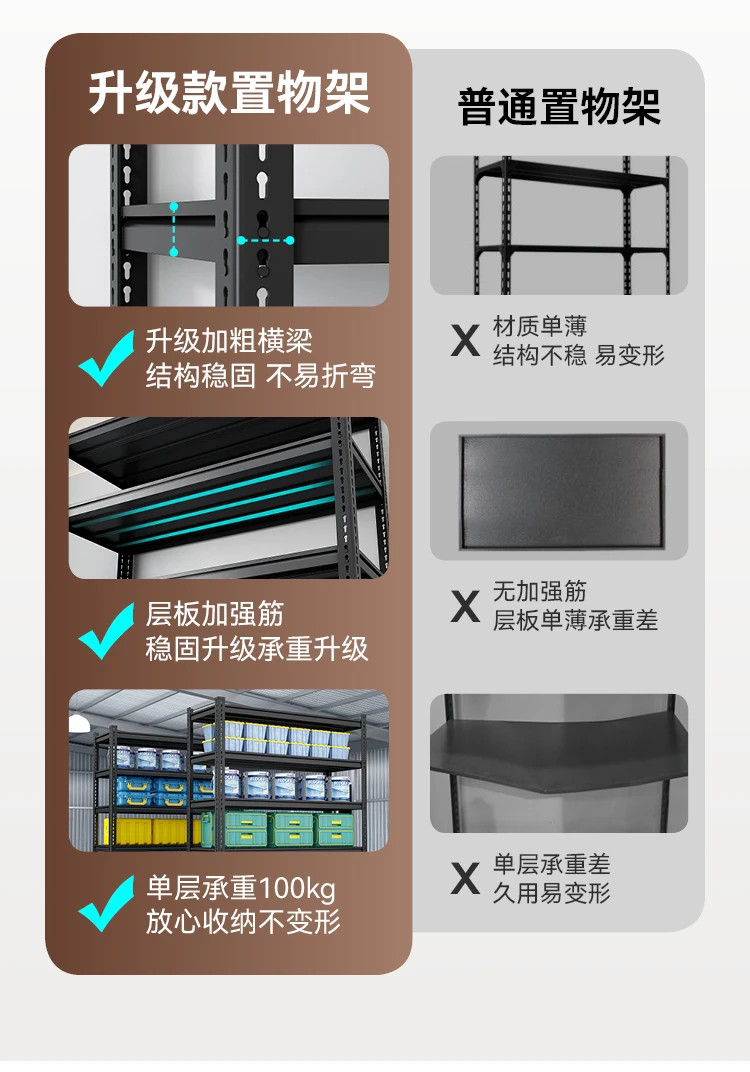 升级款置物架

升级加粗横梁
结构稳固 不易折弯

层板加强筋
稳固升级承重升级

单层承重100kg
放心收纳不变形

普通置物架

X 材质单薄
结构不稳 易变形

X 无加强筋
层板单薄承重差

X 单层承重差
久用易变形