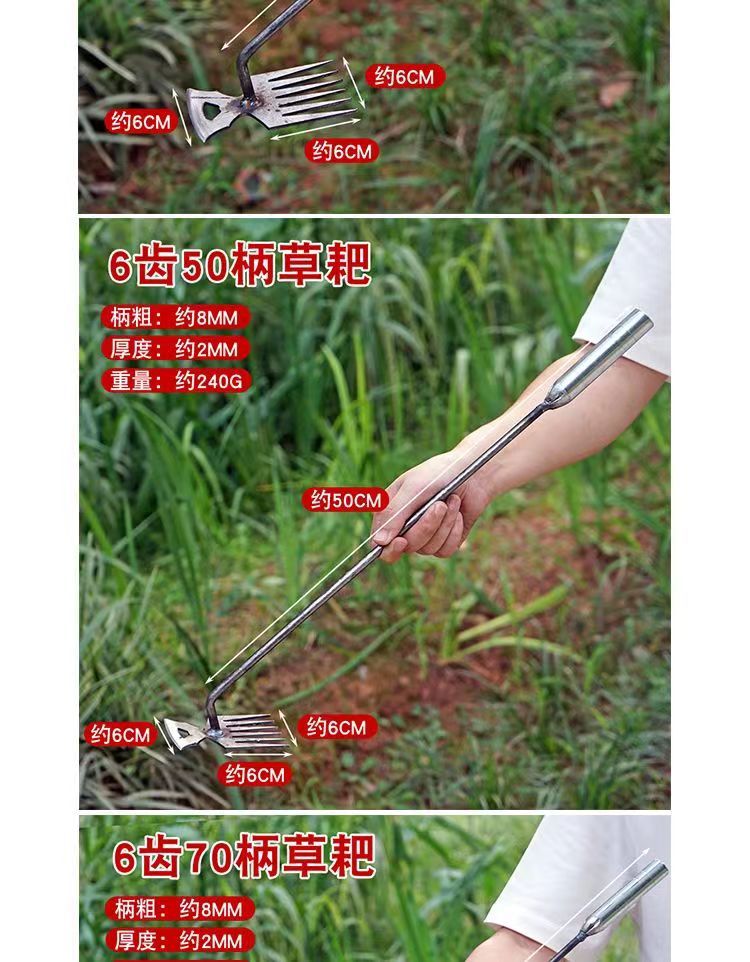 约6CM
约6CM
约6CM

6齿50柄草耙
柄粗：约8MM
厚度：约2MM
重量：约240G
约50CM
约6CM
约6CM
约6CM

6齿70柄草耙
柄粗：约8MM
厚度：约2MM