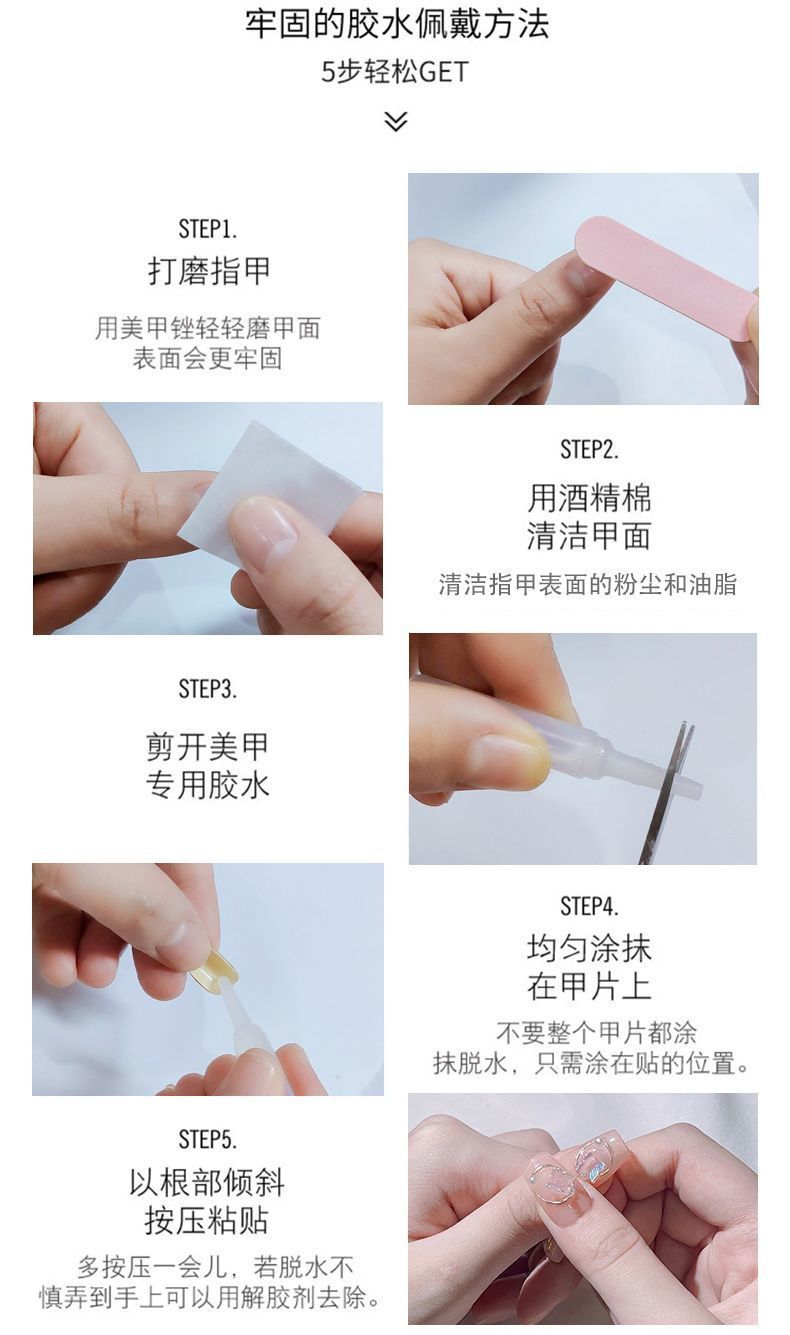 牢固的胶水佩戴方法
5步轻松GET

STEP1.
打磨指甲
用美甲锉轻轻磨甲面
表面会更牢固

STEP2.
用酒精棉
清洁甲面
清洁指甲表面的粉尘和油脂

STEP3.
剪开美甲
专用胶水

STEP4.
均匀涂抹
在甲片上
不要整个甲片都涂
抹脱水，只需涂在贴的位置。

STEP5.
以根部倾斜
按压粘贴
多按压一会儿，若脱水不
慎弄到手上可以用解胶剂去除。