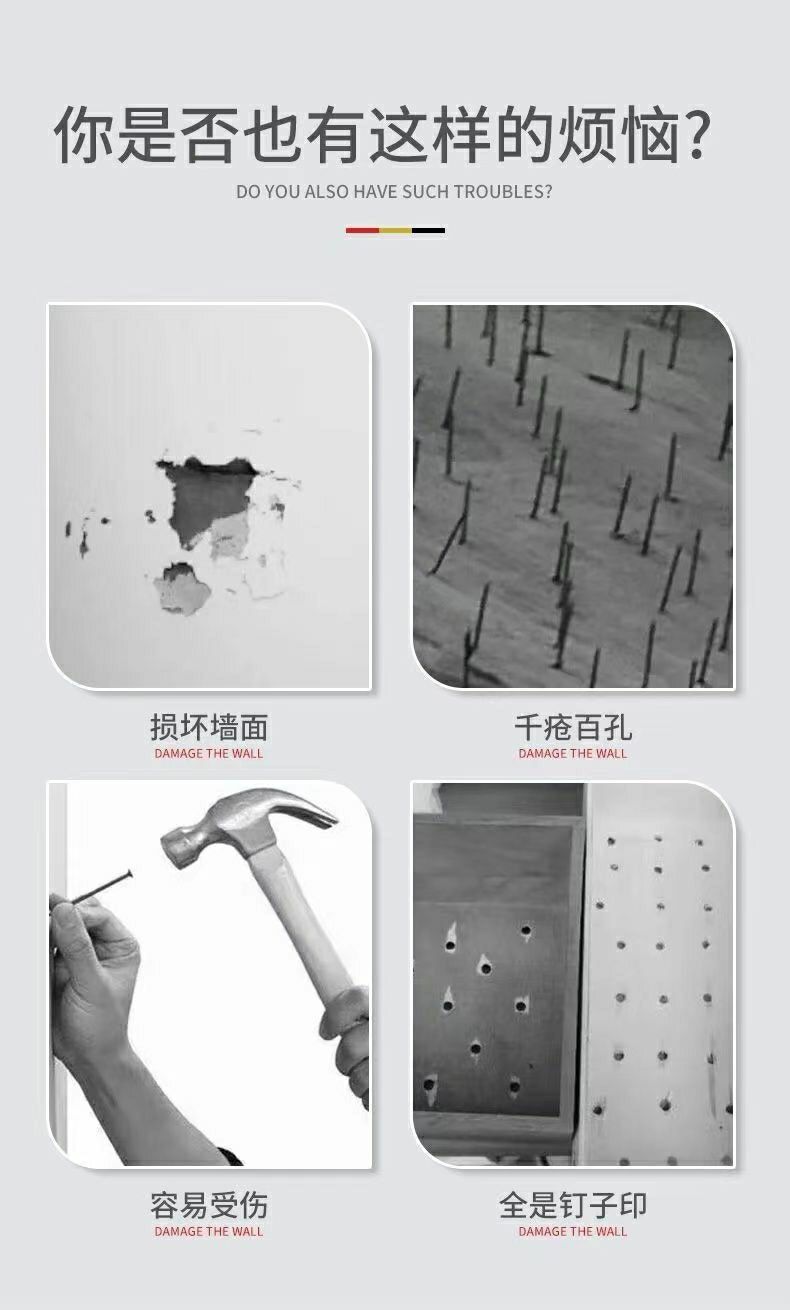 你是否也有这样的烦恼?

DO YOU ALSO HAVE SUCH TROUBLES?

损坏墙面
DAMAGE THE WALL

千疮百孔
DAMAGE THE WALL

容易受伤
DAMAGE THE WALL

全是钉子印
DAMAGE THE WALL