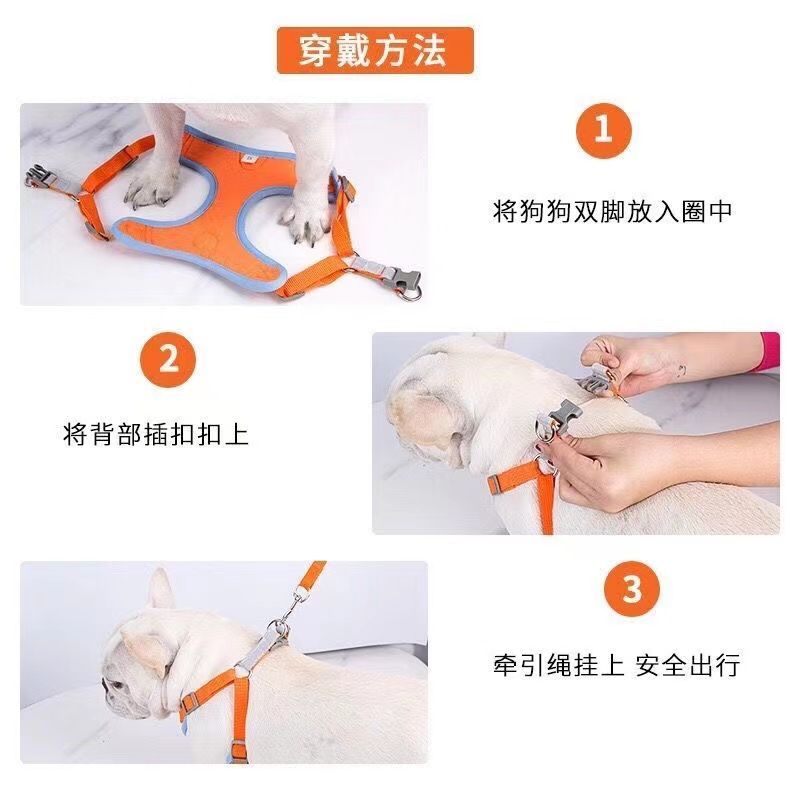 穿戴方法

1

将狗狗双脚放入圈中

2

将背部插扣扣上

3

牵引绳挂上 安全出行