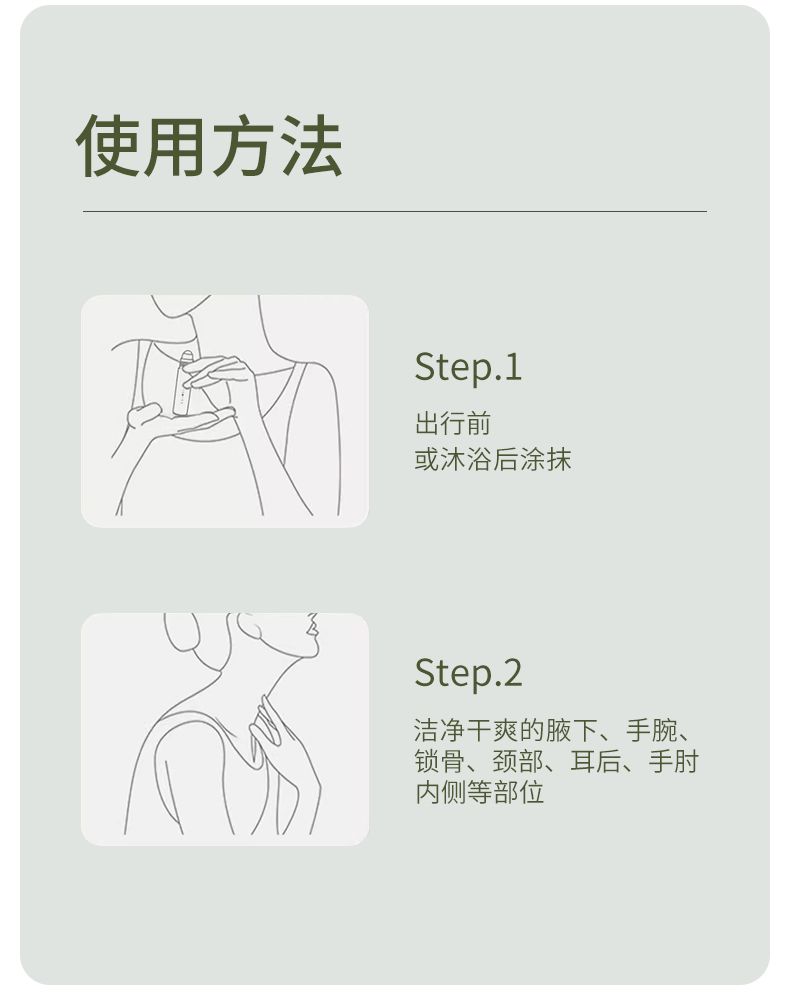 使用方法

Step.1

出行前
或沐浴后涂抹

Step.2

洁净干爽的腋下、手腕、锁骨、颈部、耳后、手肘内侧等部位