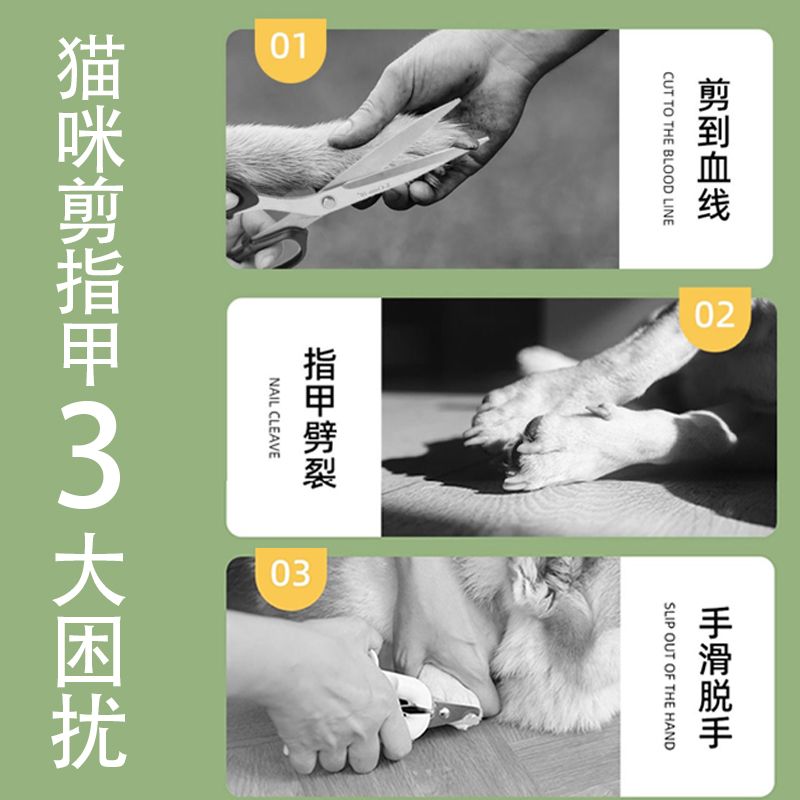 猫咪剪指甲3大困扰

01
剪到血线
CUT TO THE BLOOD LINE

02
指甲劈裂
NAIL CLEAVE

03
手滑脱手
SLIP OUT OF THE HAND