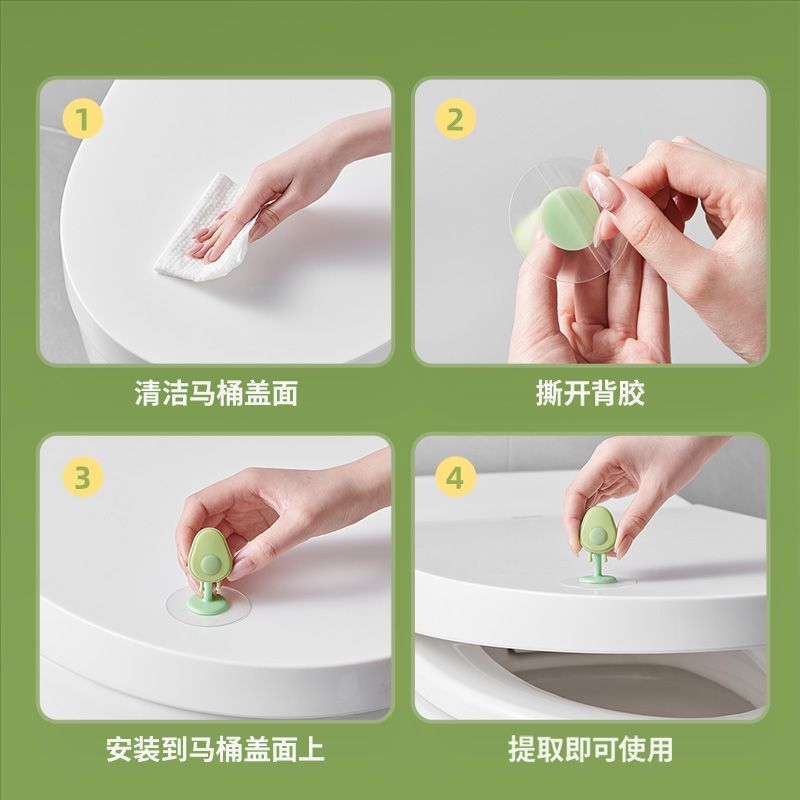 1

清洁马桶盖面

2

撕开背胶

3

安装到马桶盖面上

4

提取即可使用