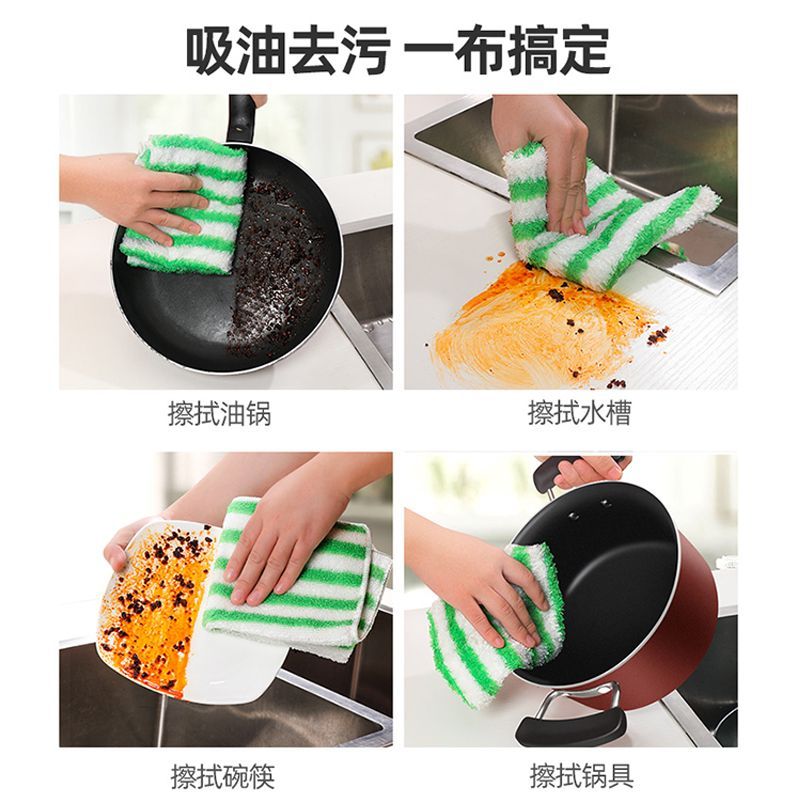 吸油去污 一布搞定

擦拭油锅

擦拭水槽

擦拭碗筷

擦拭锅具