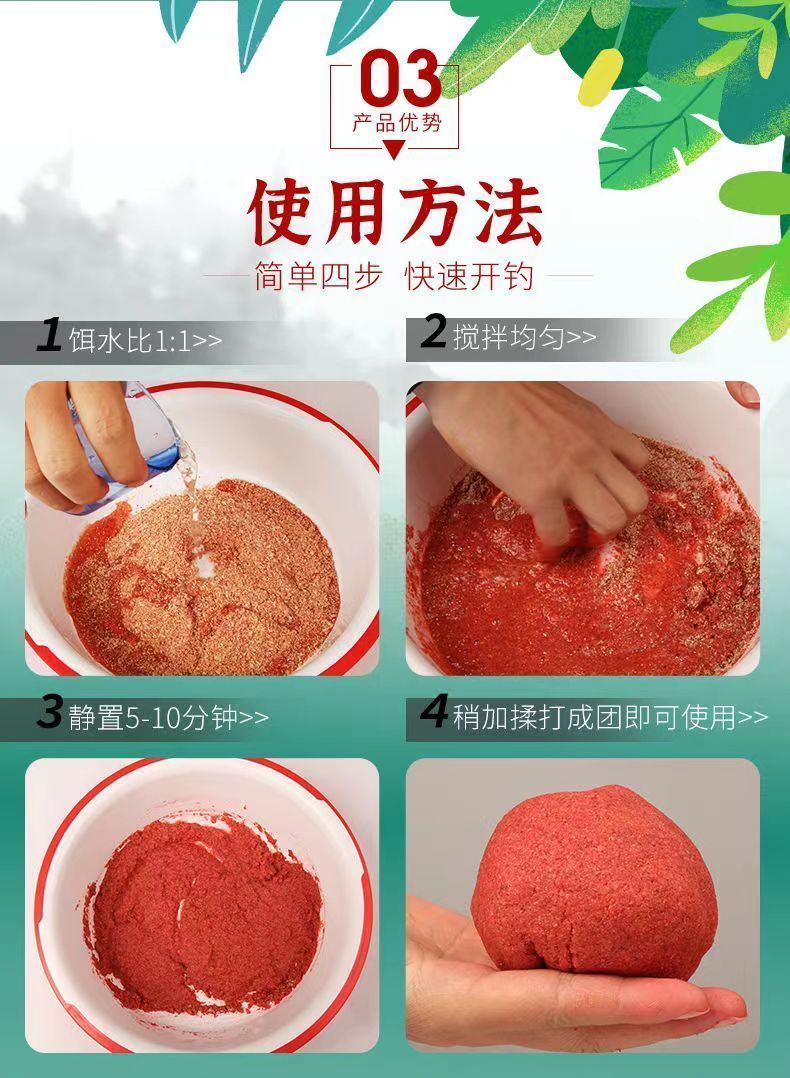 03
产品优势

使用方法
简单四步 快速开钓

1 饵水比1:1>>

2 搅拌均匀>>

3 静置5-10分钟>>

4 稍加揉打成团即可使用>>