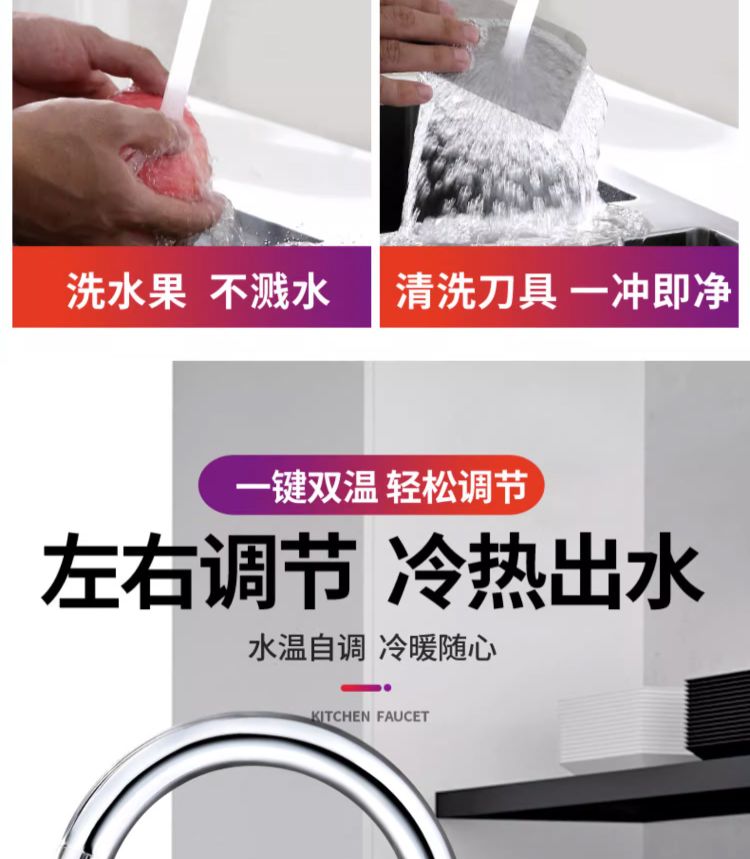 洗水果 不溅水

清洗刀具 一冲即净

一键双温 轻松调节

左右调节 冷热出水

水温自调 冷暖随心

KITCHEN FAUCET