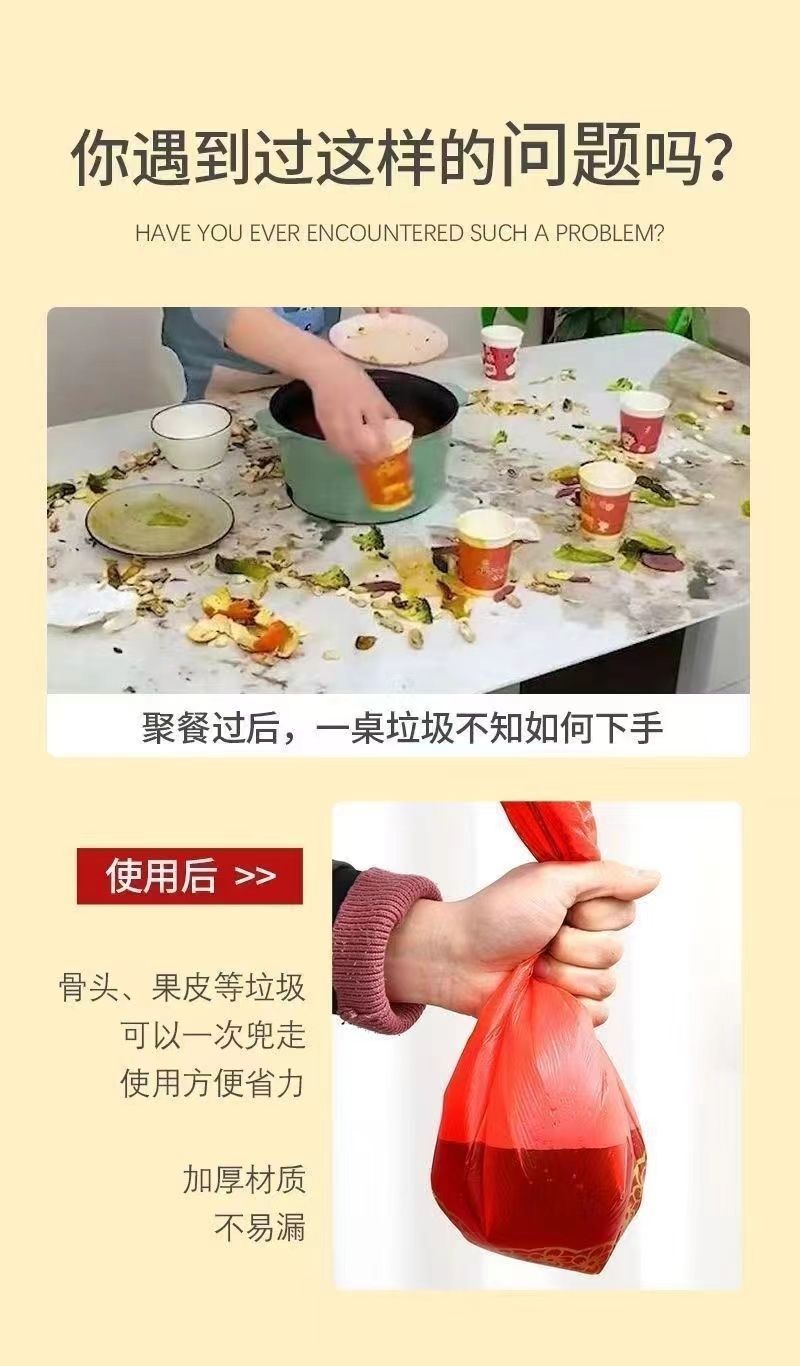 你遇到过这样的问题吗?

HAVE YOU EVER ENCOUNTERED SUCH A PROBLEM?

聚餐过后，一桌垃圾不知如何下手

使用后 >>

骨头、果皮等垃圾
可以一次兜走
使用方便省力

加厚材质
不易漏