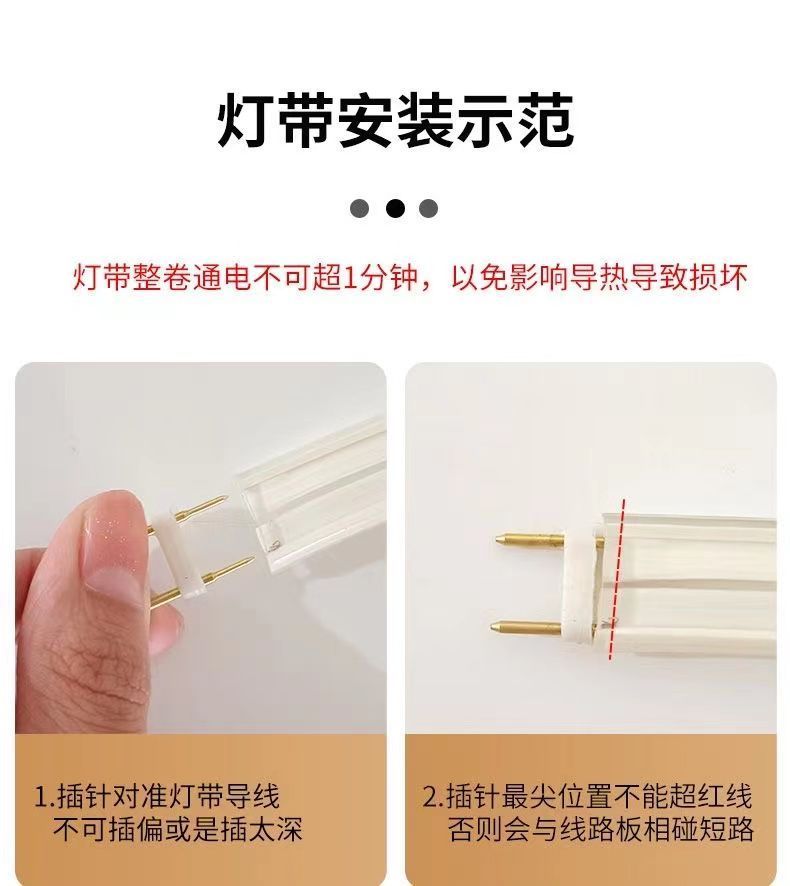 灯带安装示范

灯带整卷通电不可超1分钟，以免影响导热导致损坏

1.插针对准灯带导线
不可插偏或是插太深

2.插针最尖位置不能超红线
否则会与线路板相碰短路