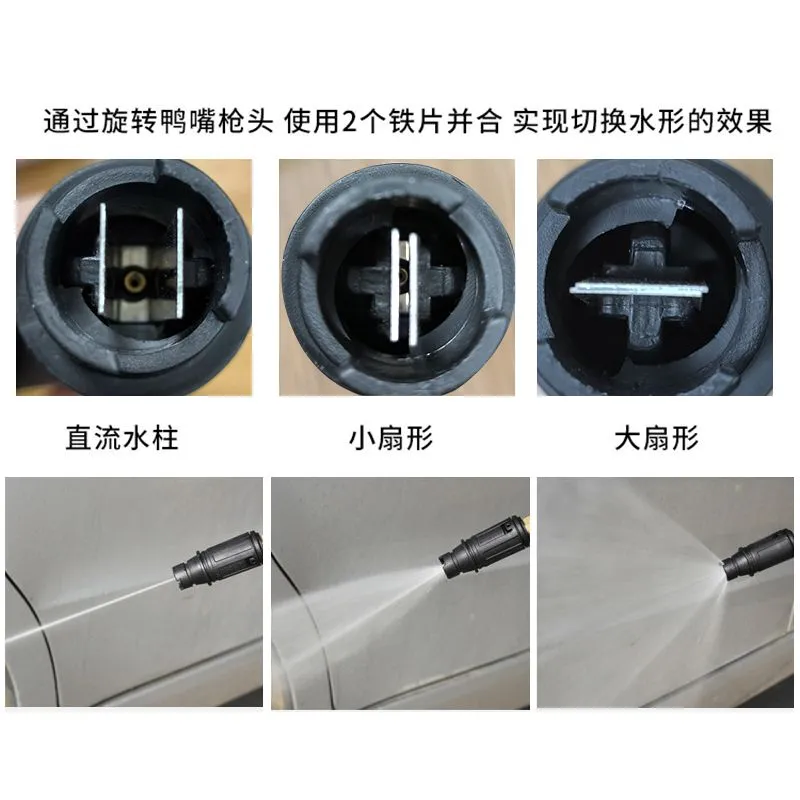 通过旋转鸭嘴枪头 使用2个铁片并合 实现切换水形的效果

直流水柱

小扇形

大扇形