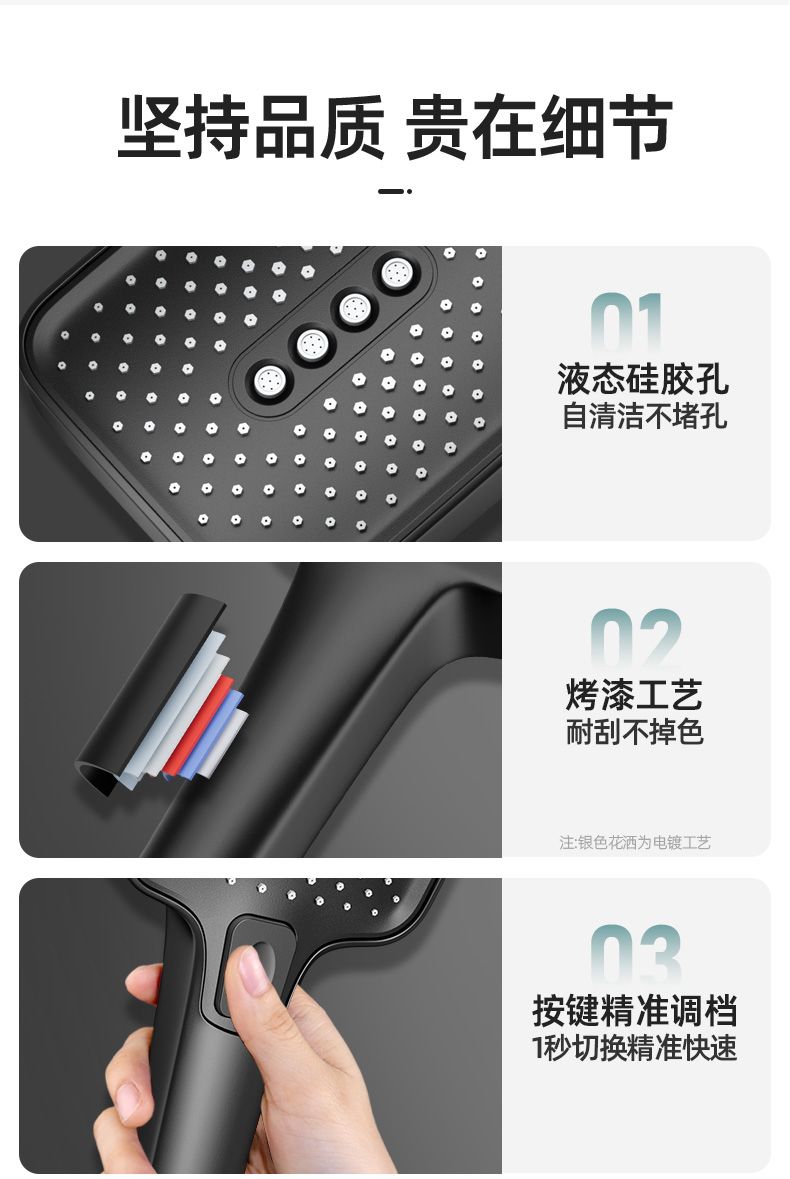 坚持品质 贵在细节

01
液态硅胶孔
自清洁不堵孔

02
烤漆工艺
耐刮不掉色

注:银色花洒为电镀工艺

03
按键精准调档
1秒切换精准快速