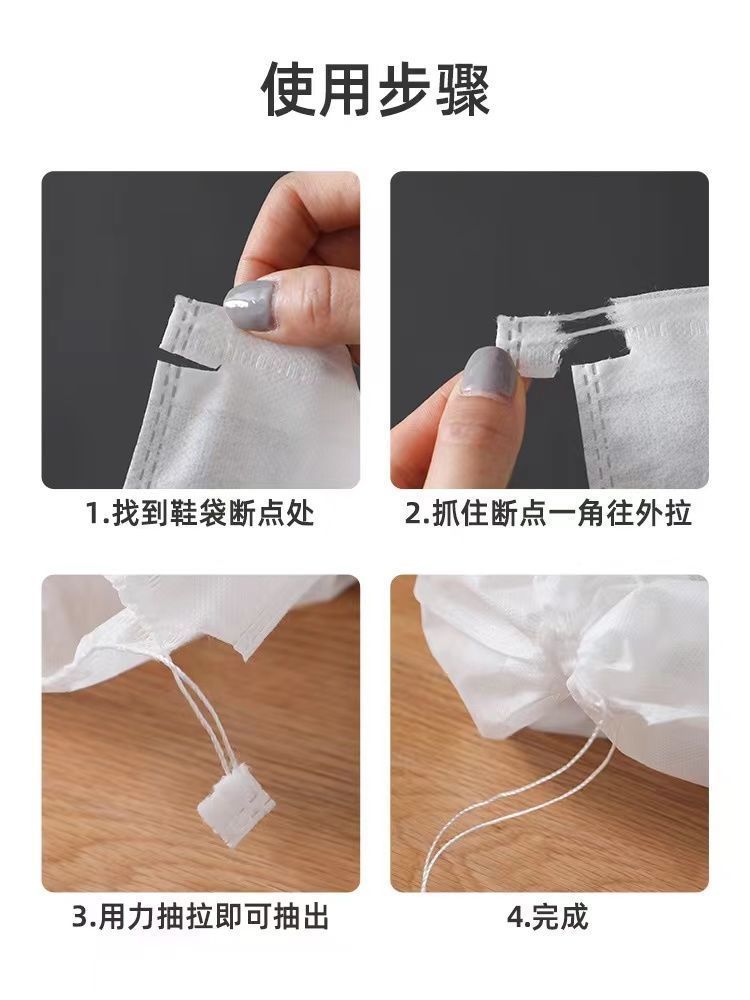 使用步骤

1.找到鞋袋断点处

2.抓住断点一角往外拉

3.用力抽拉即可抽出

4.完成